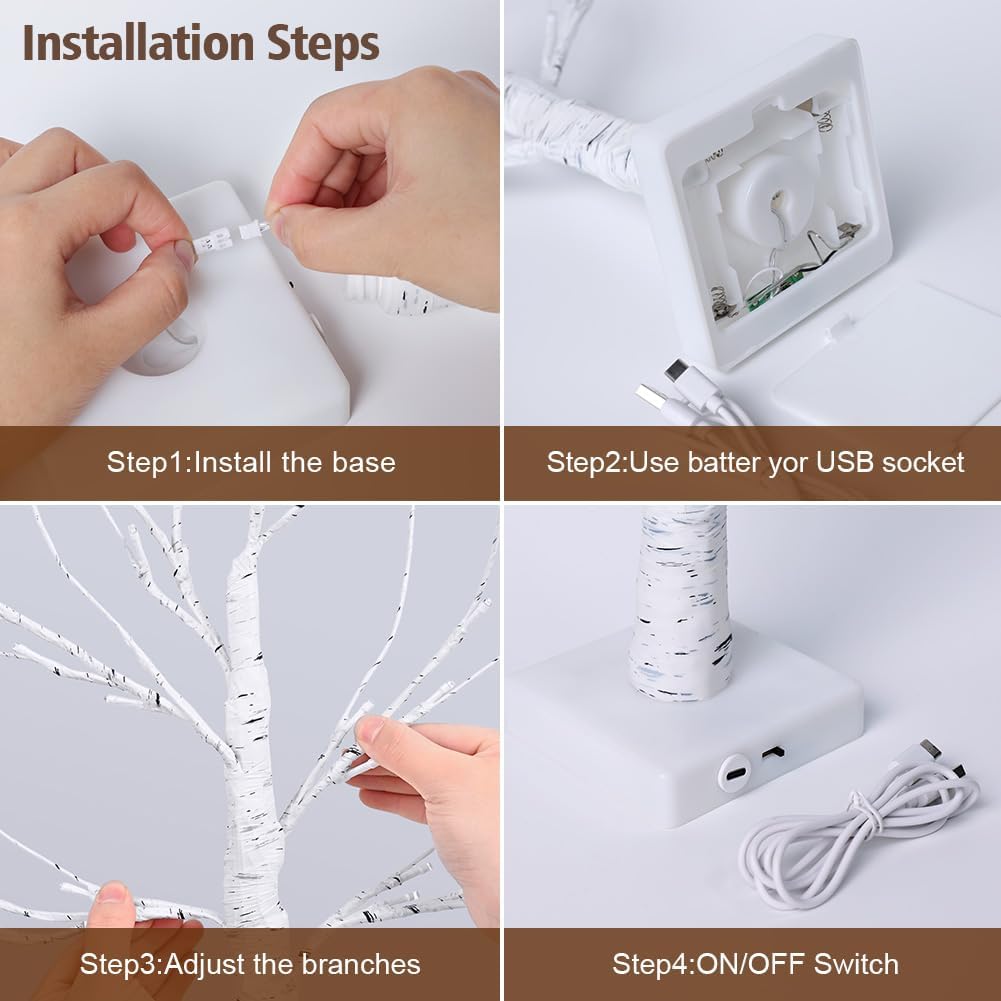 Installation Steps

Step1:Install the base

Step2:Use batter yor USB socket

Step3:Adjust the branches

Step4:ON/OFF Switch