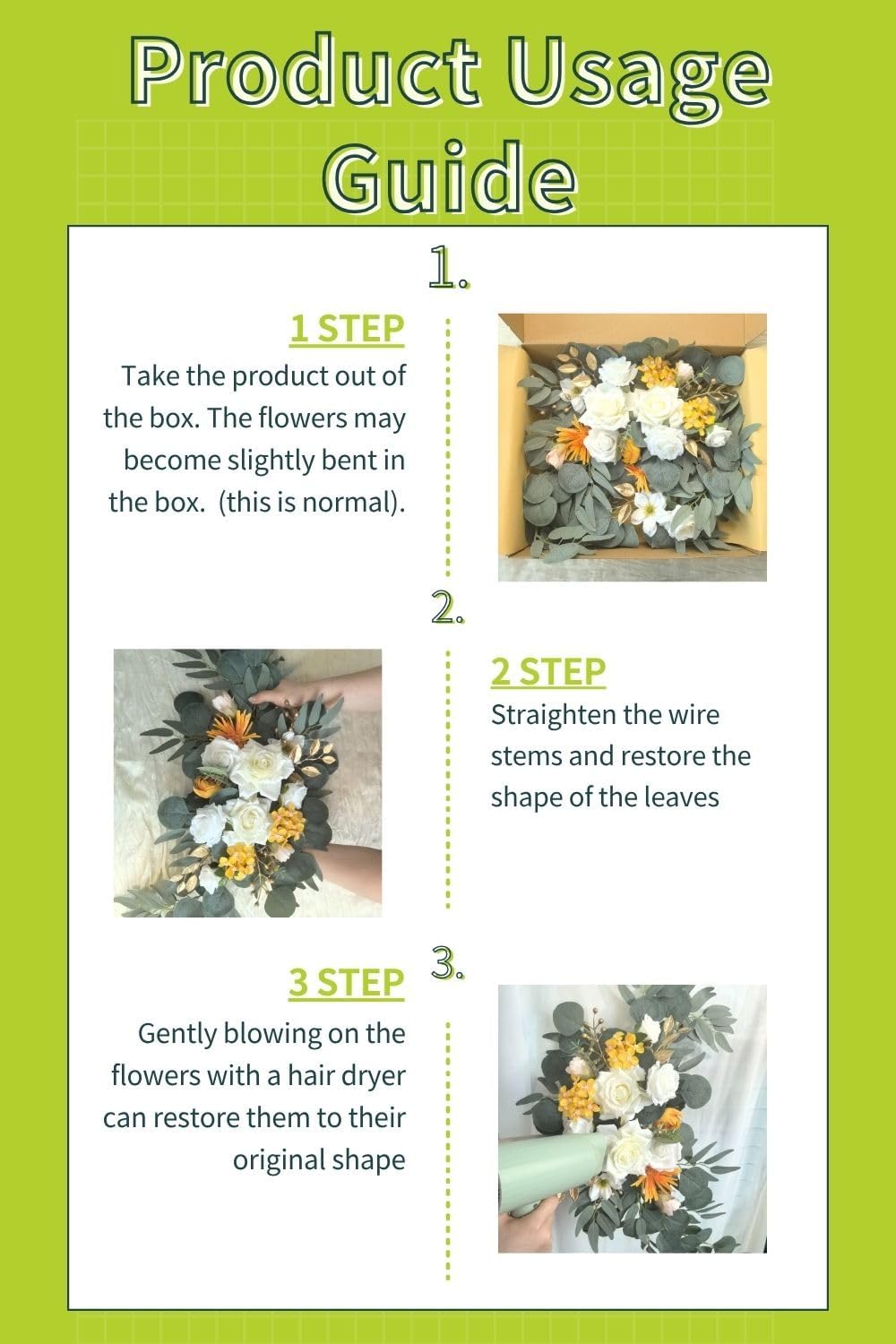 Product Usage Guide

1.

1 STEP

Take the product out of the box. The flowers may become slightly bent in the box.  (this is normal).

2.

2 STEP

Straighten the wire stems and restore the shape of the leaves

3.

3 STEP

Gently blowing on the flowers with a hair dryer can restore them to their original shape