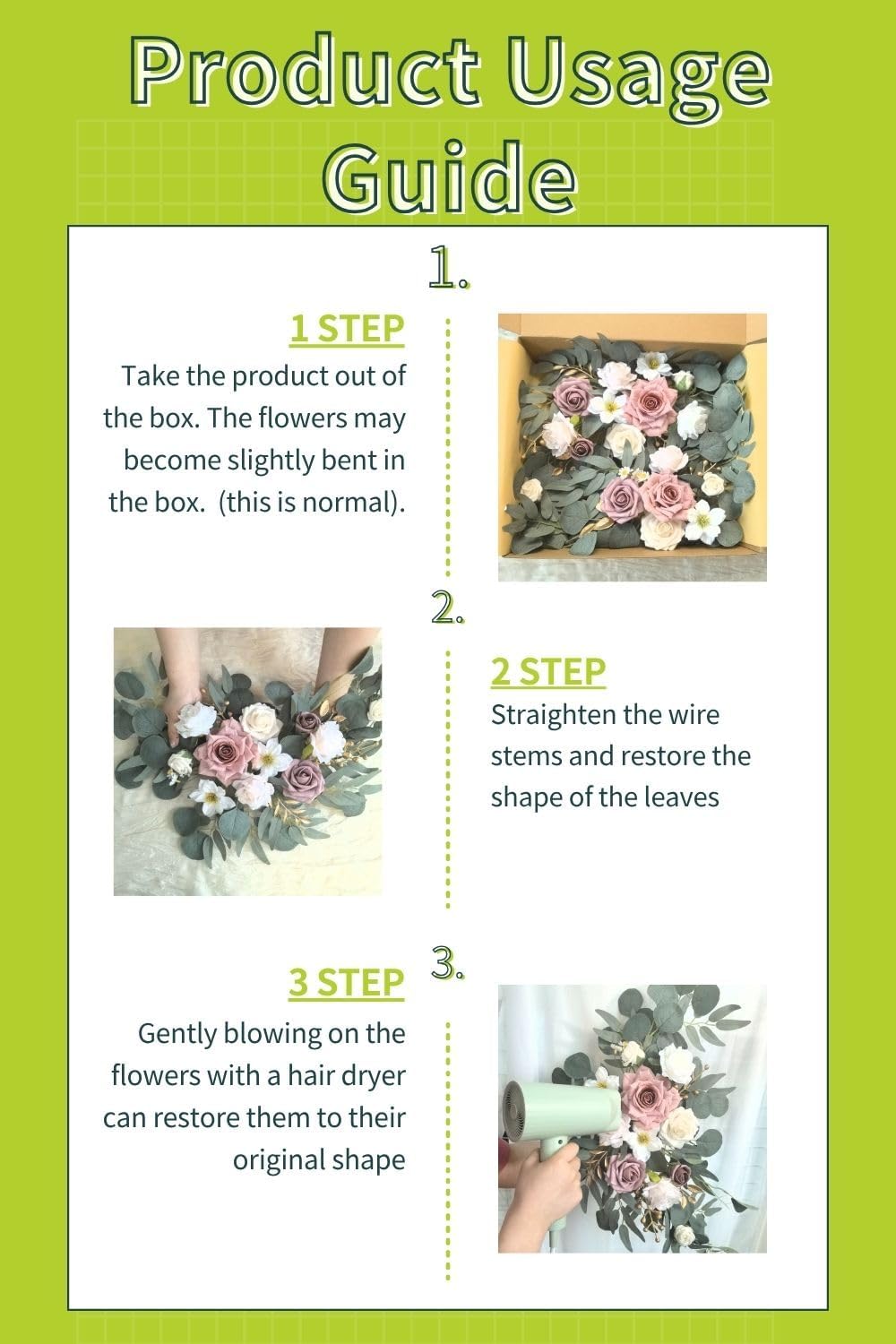 Product Usage Guide

1.

1 STEP

Take the product out of the box. The flowers may become slightly bent in the box. (this is normal).

2.

2 STEP

Straighten the wire stems and restore the shape of the leaves

3.

3 STEP

Gently blowing on the flowers with a hair dryer can restore them to their original shape