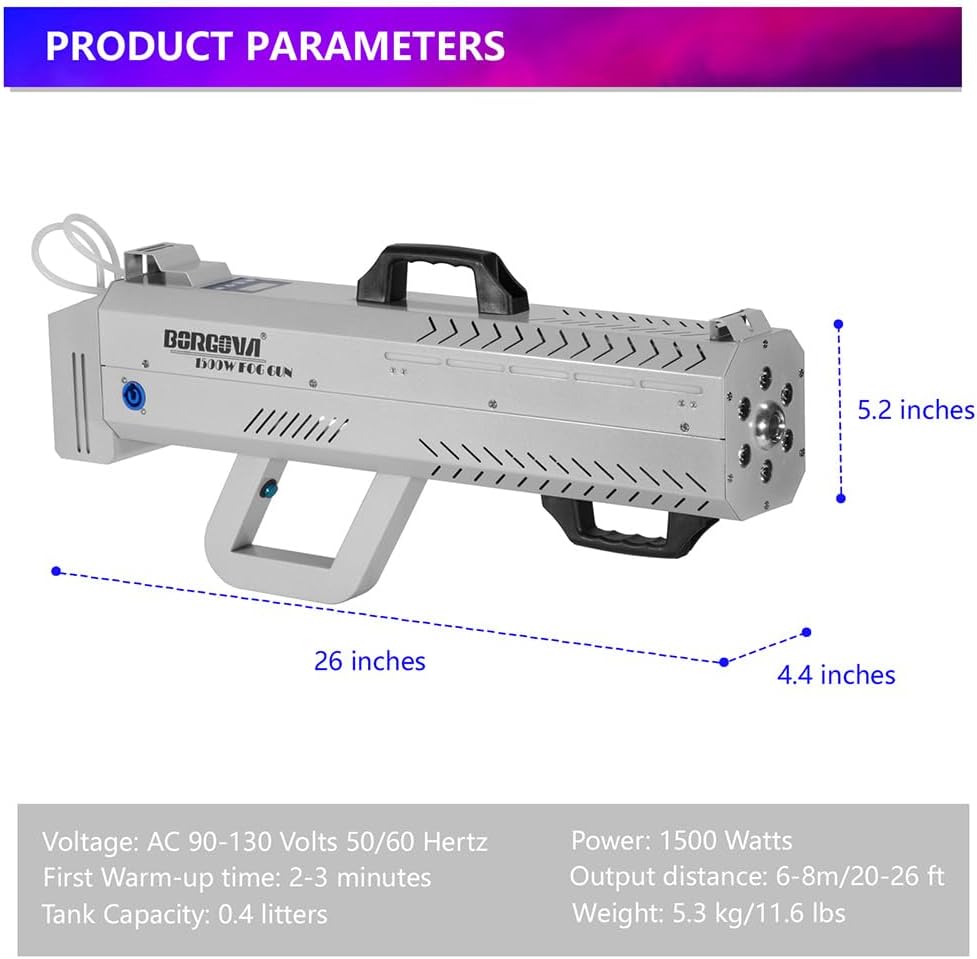 PRODUCT PARAMETERS

BORGOVA®
1500W FOG GUN

5.2 inches

26 inches

4.4 inches

Voltage: AC 90-130 Volts 50/60 Hertz
First Warm-up time: 2-3 minutes
Tank Capacity: 0.4 litters

Power: 1500 Watts
Output distance: 6-8m/20-26 ft
Weight: 5.3 kg/11.6 lbs