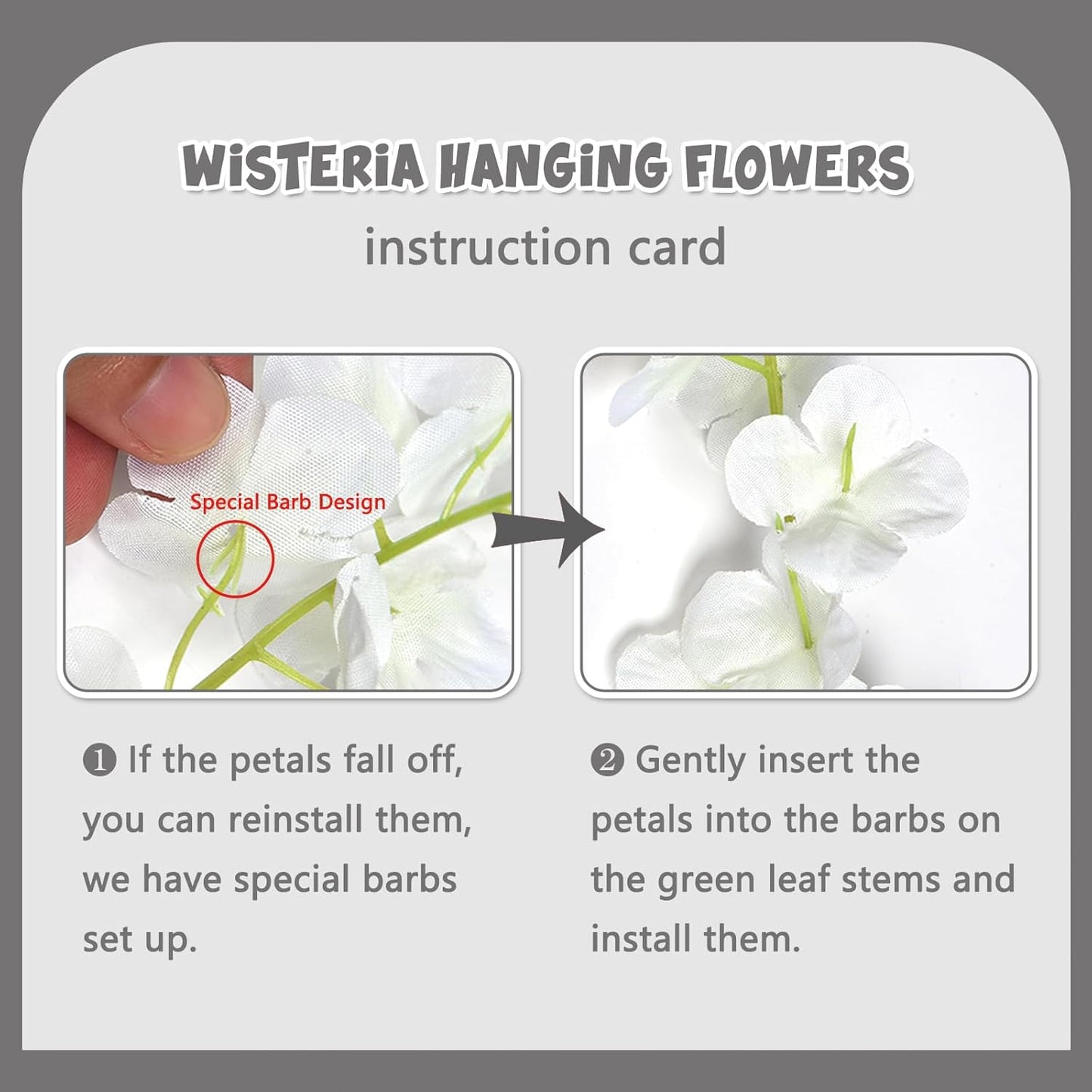 WiSTERiA HANGiNG FLOWERS

instruction card

Special Barb Design

❶ If the petals fall off, you can reinstall them, we have special barbs set up.

❷ Gently insert the petals into the barbs on the green leaf stems and install them.