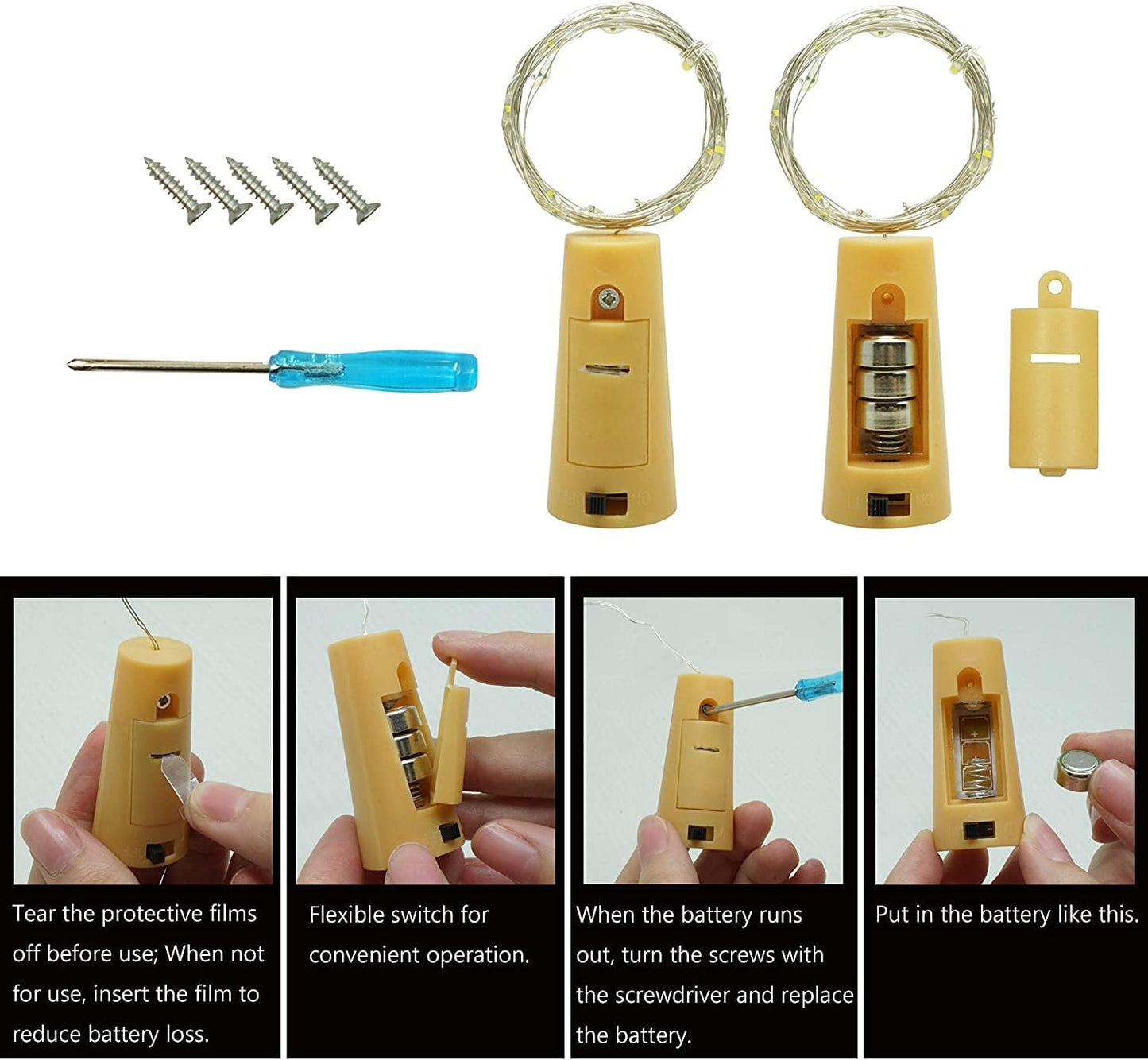 Tear the protective films off before use; When not for use, insert the film to reduce battery loss.

Flexible switch for convenient operation.

When the battery runs out, turn the screws with the screwdriver and replace the battery.

Put in the battery like this.