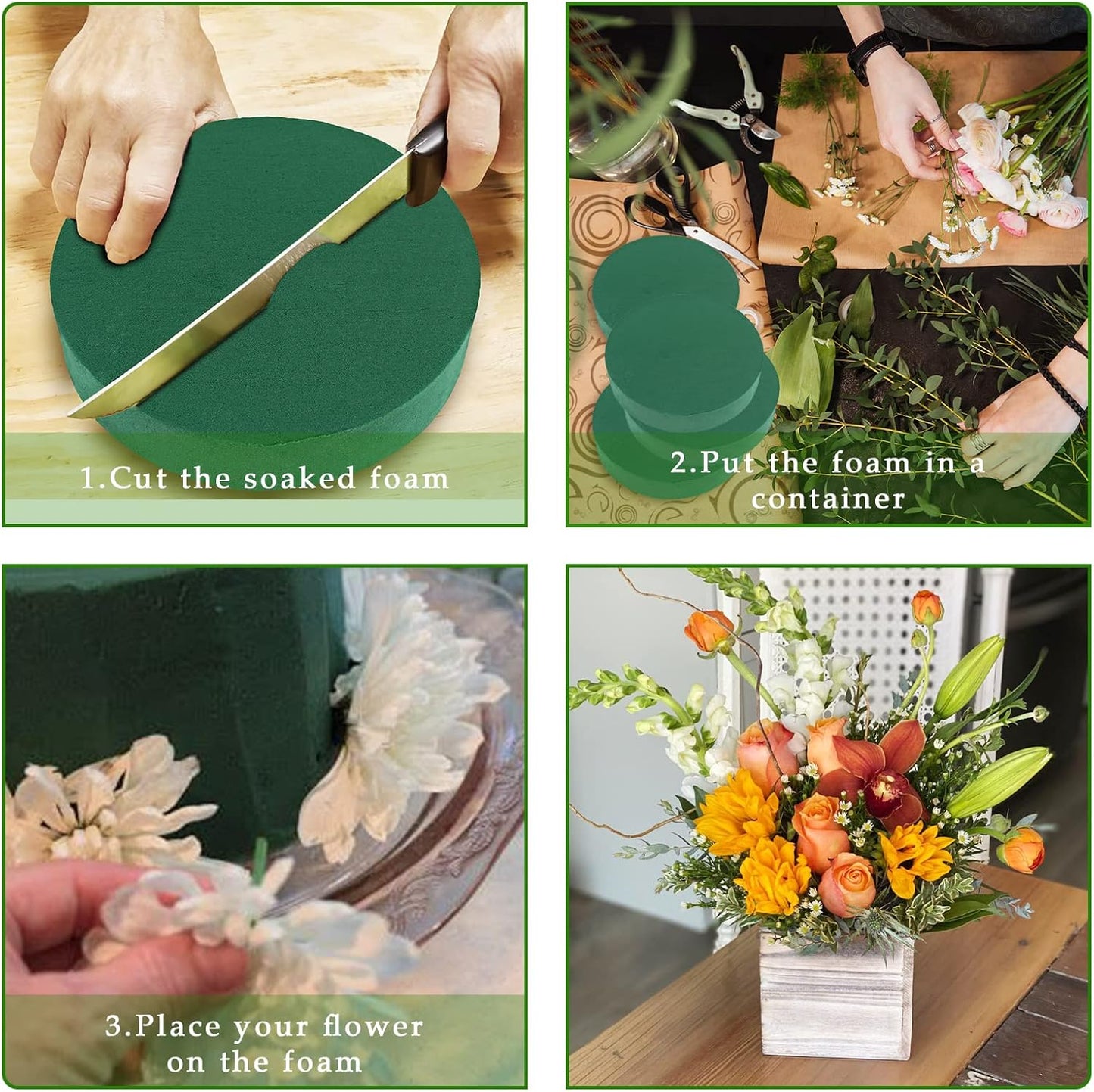 1.Cut the soaked foam

2.Put the foam in a container

3.Place your flower on the foam