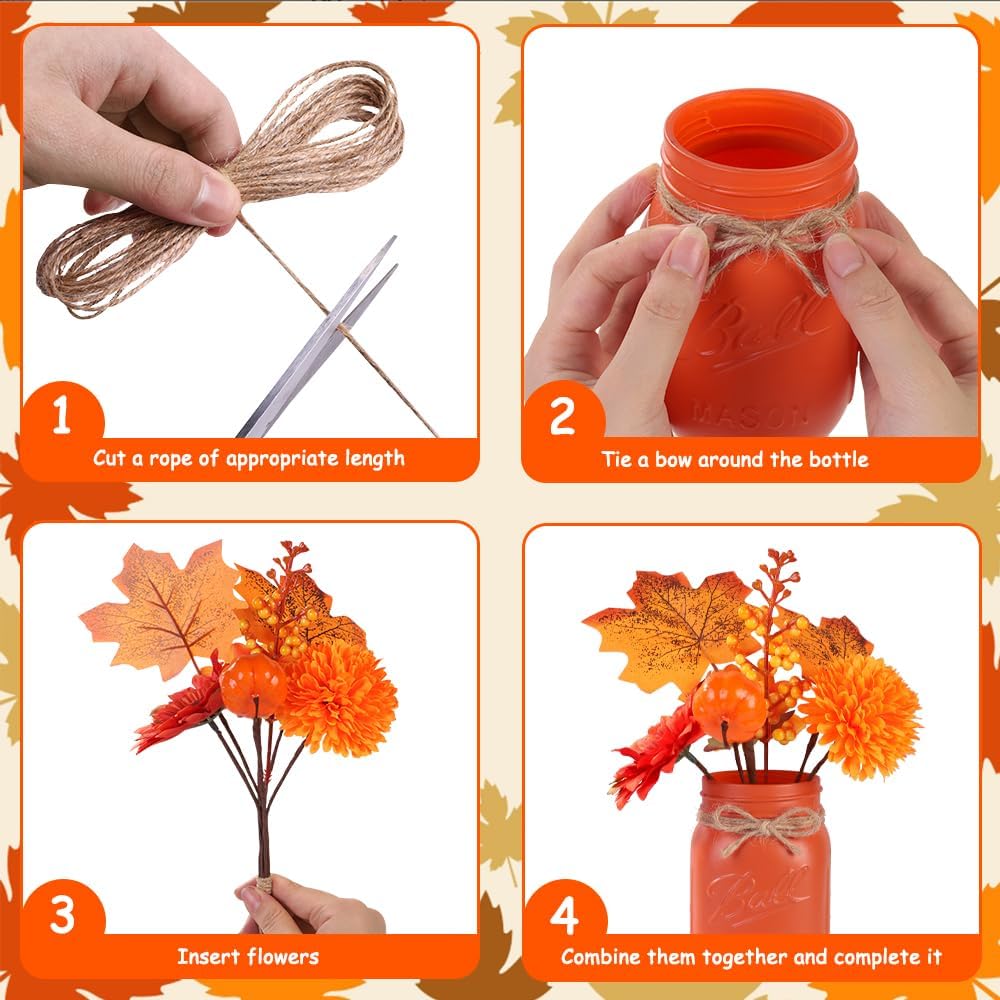 1
Cut a rope of appropriate length

Ball
MASON
2
Tie a bow around the bottle

3
Insert flowers

Ball
4
Combine them together and complete it