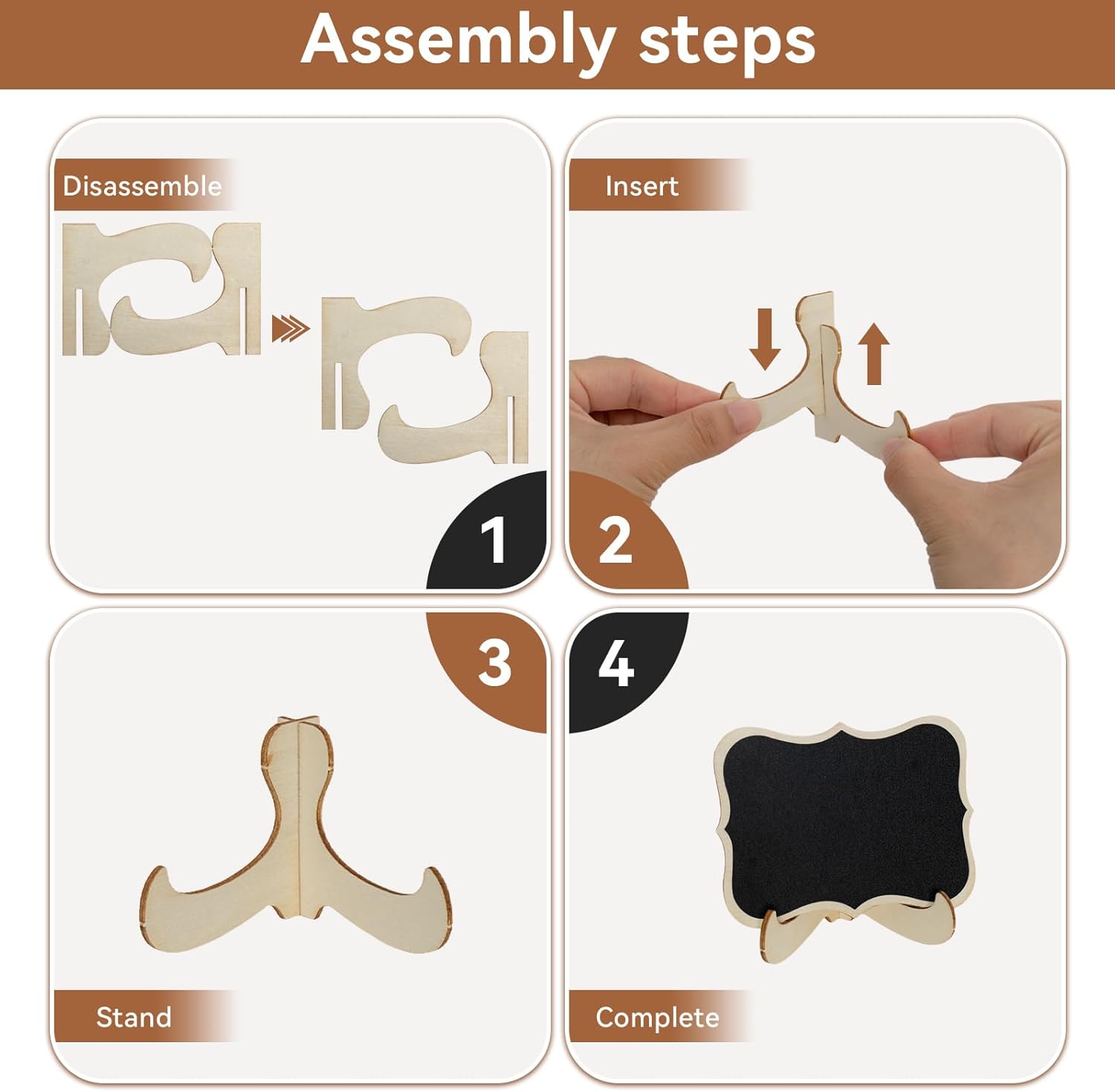 Assembly steps

Disassemble

1

Insert

2

3

Stand

4

Complete