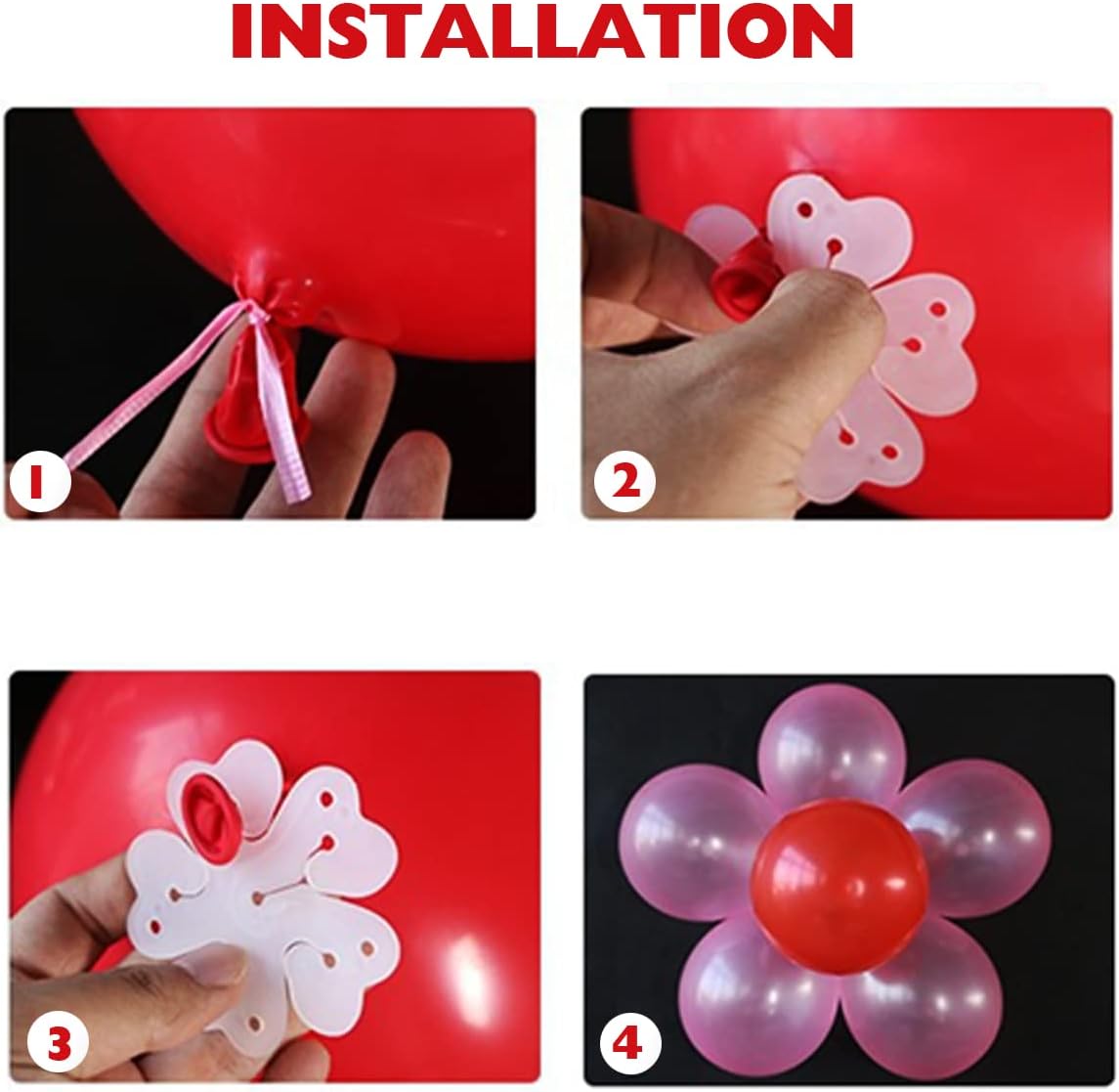 INSTALLATION

1

2

3

4