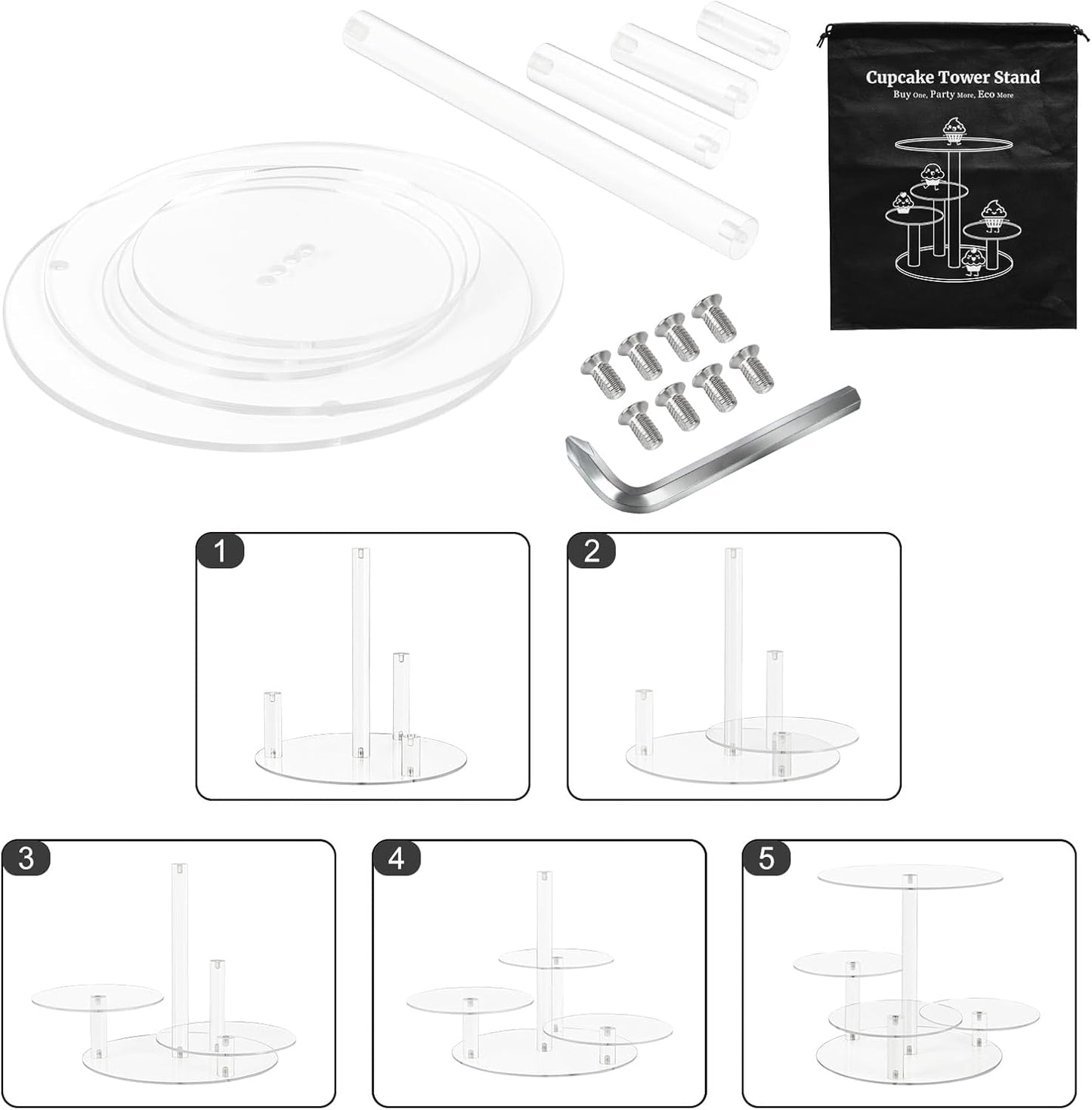 Cupcake Tower Stand
Buy One, Party More, Eco More

1

2

3

4

5