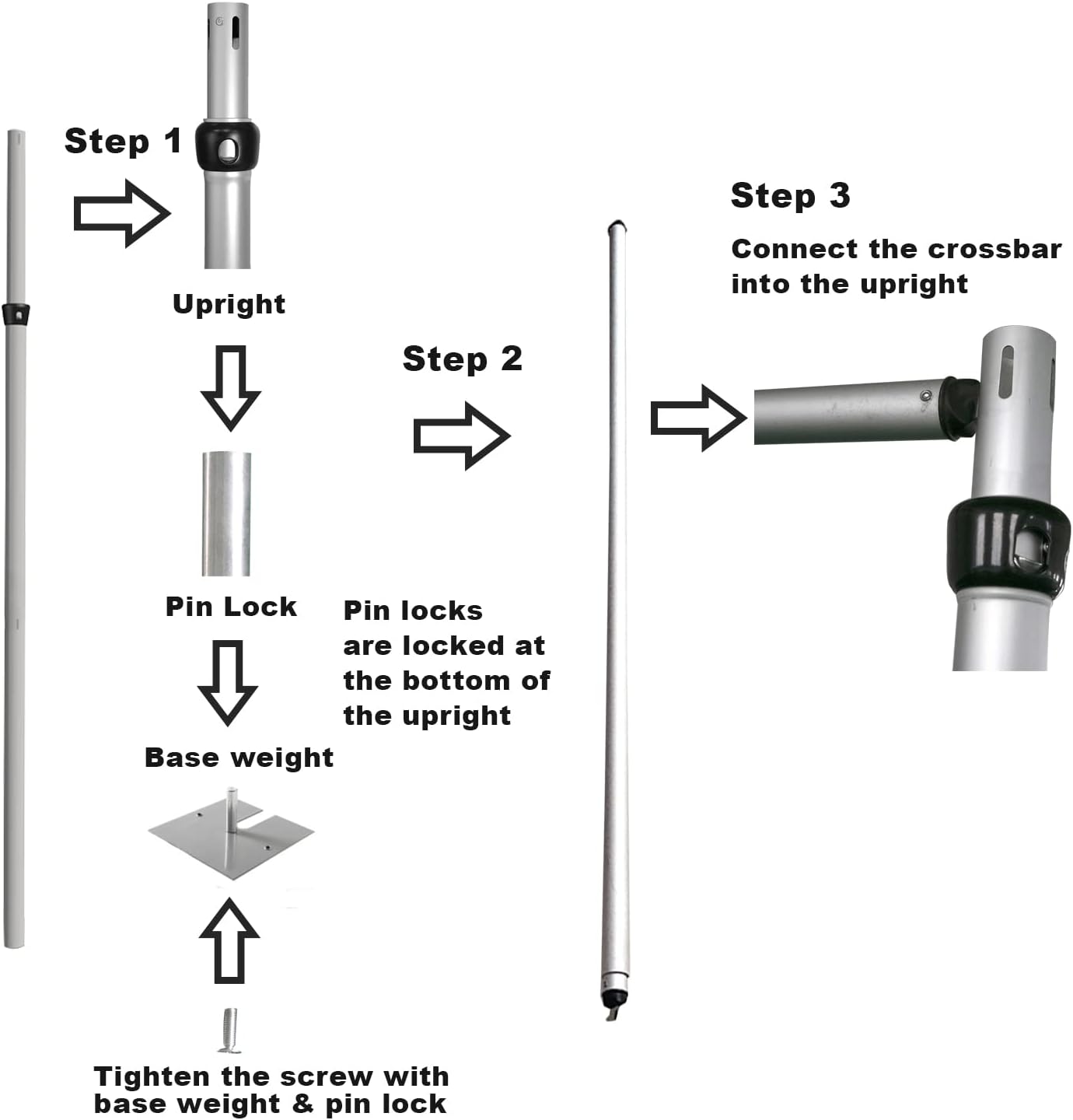 Step 1

Upright

Pin Lock

Pin locks are locked at the bottom of the upright

Base weight

Tighten the screw with base weight & pin lock

Step 2

Step 3

Connect the crossbar into the upright