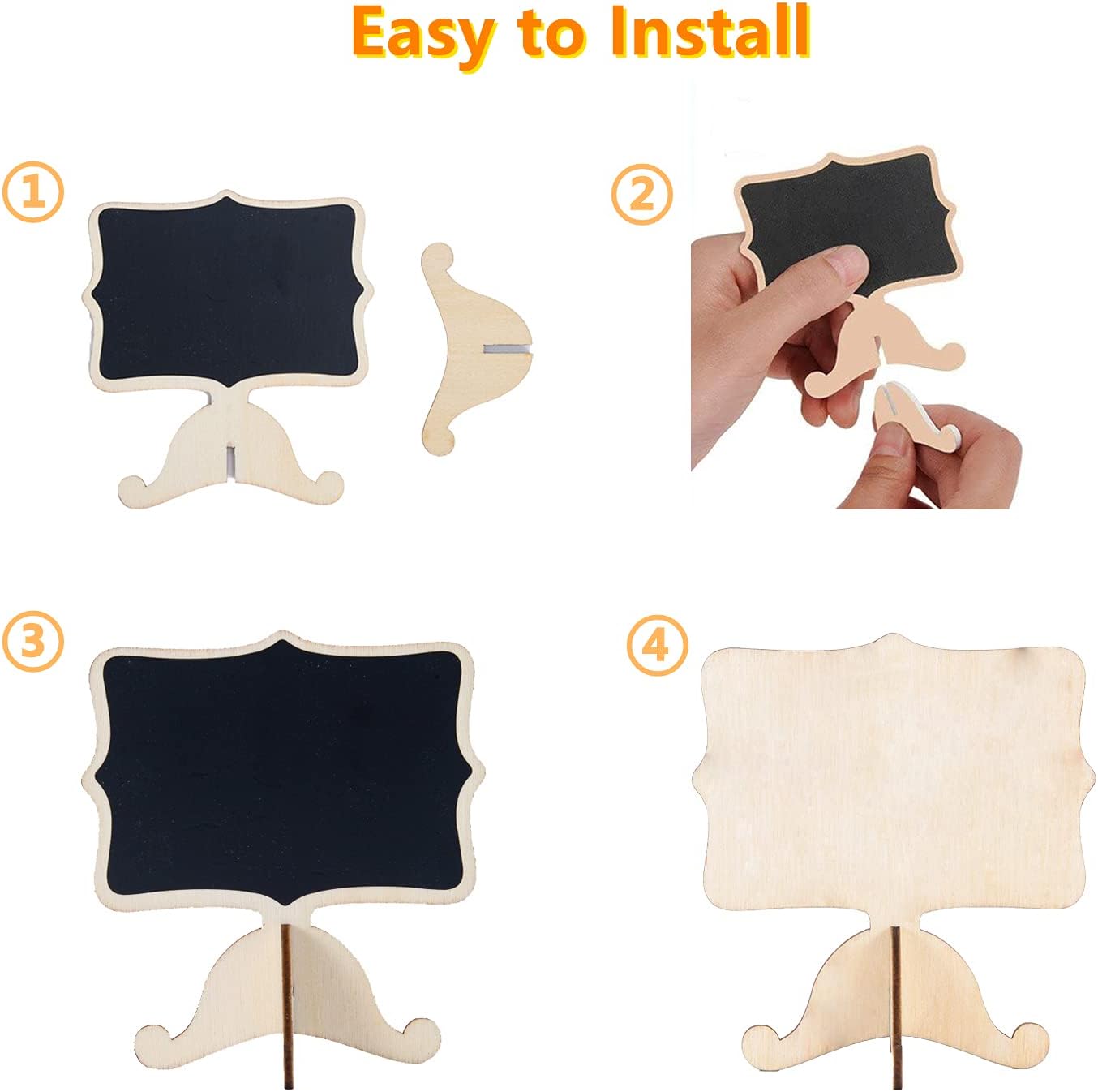 Easy to Install

①

②

③

④