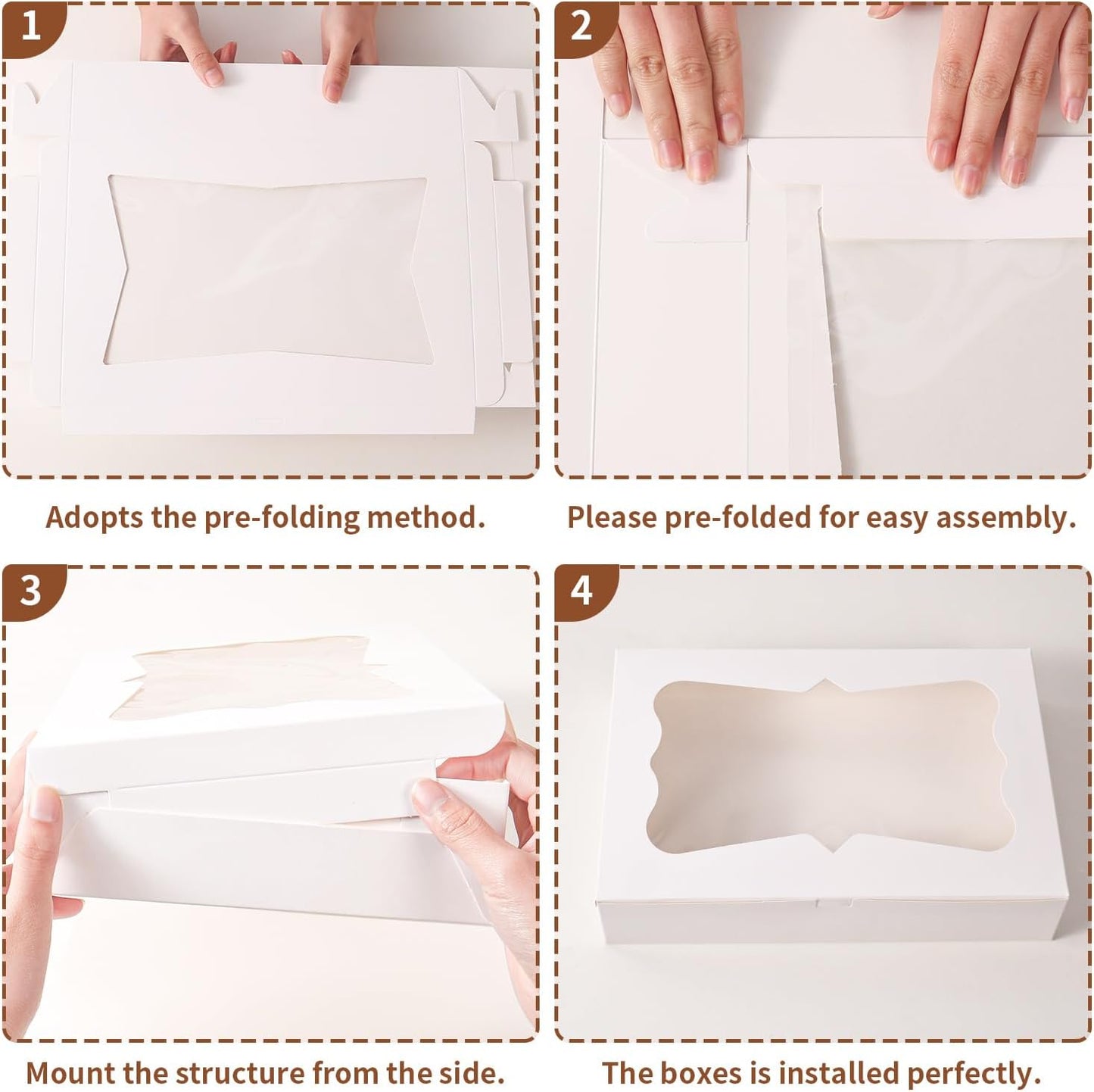 1

Adopts the pre-folding method.

2

Please pre-folded for easy assembly.

3

Mount the structure from the side.

4

The boxes is installed perfectly.