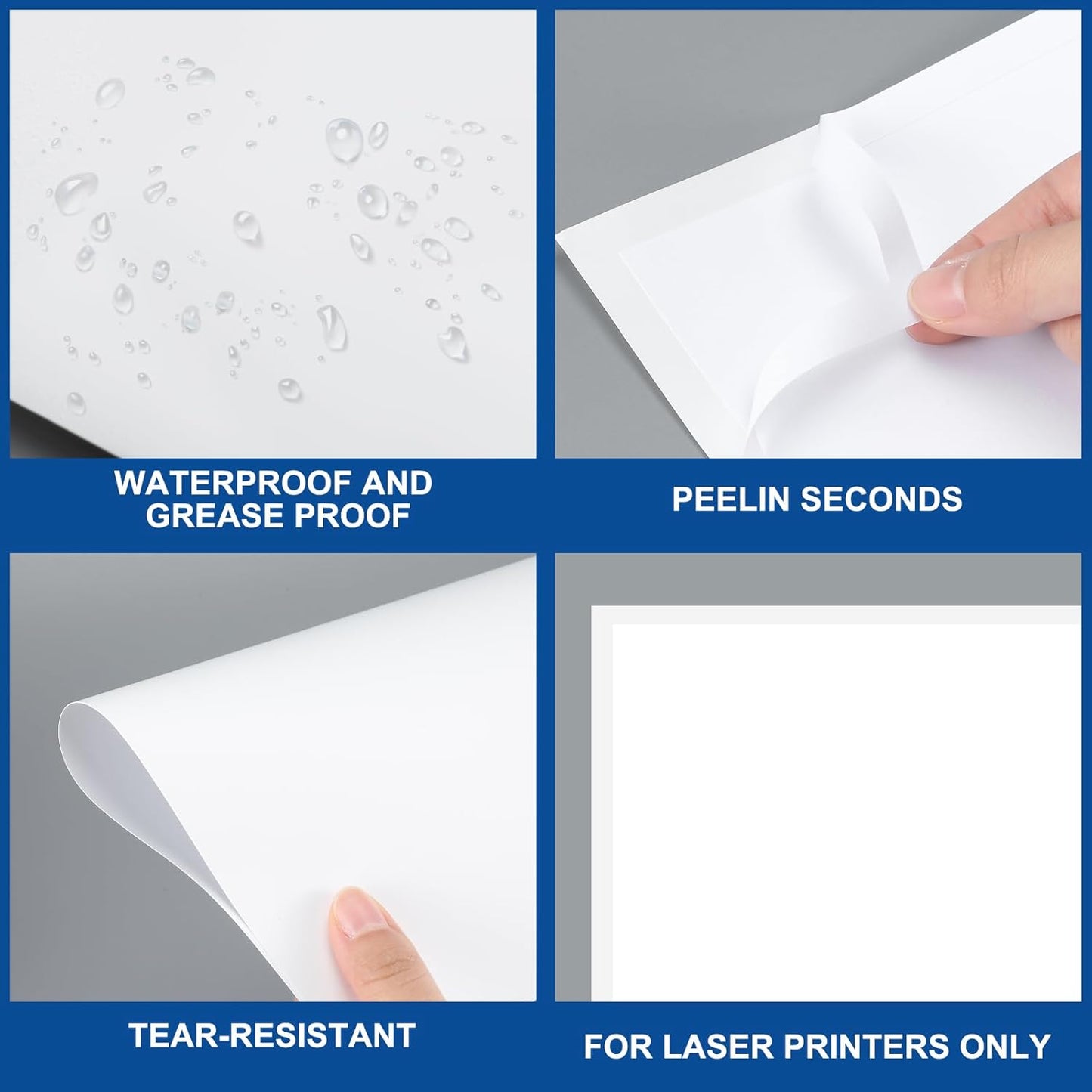 WATERPROOF AND GREASE PROOF

PEELIN SECONDS

TEAR-RESISTANT

FOR LASER PRINTERS ONLY