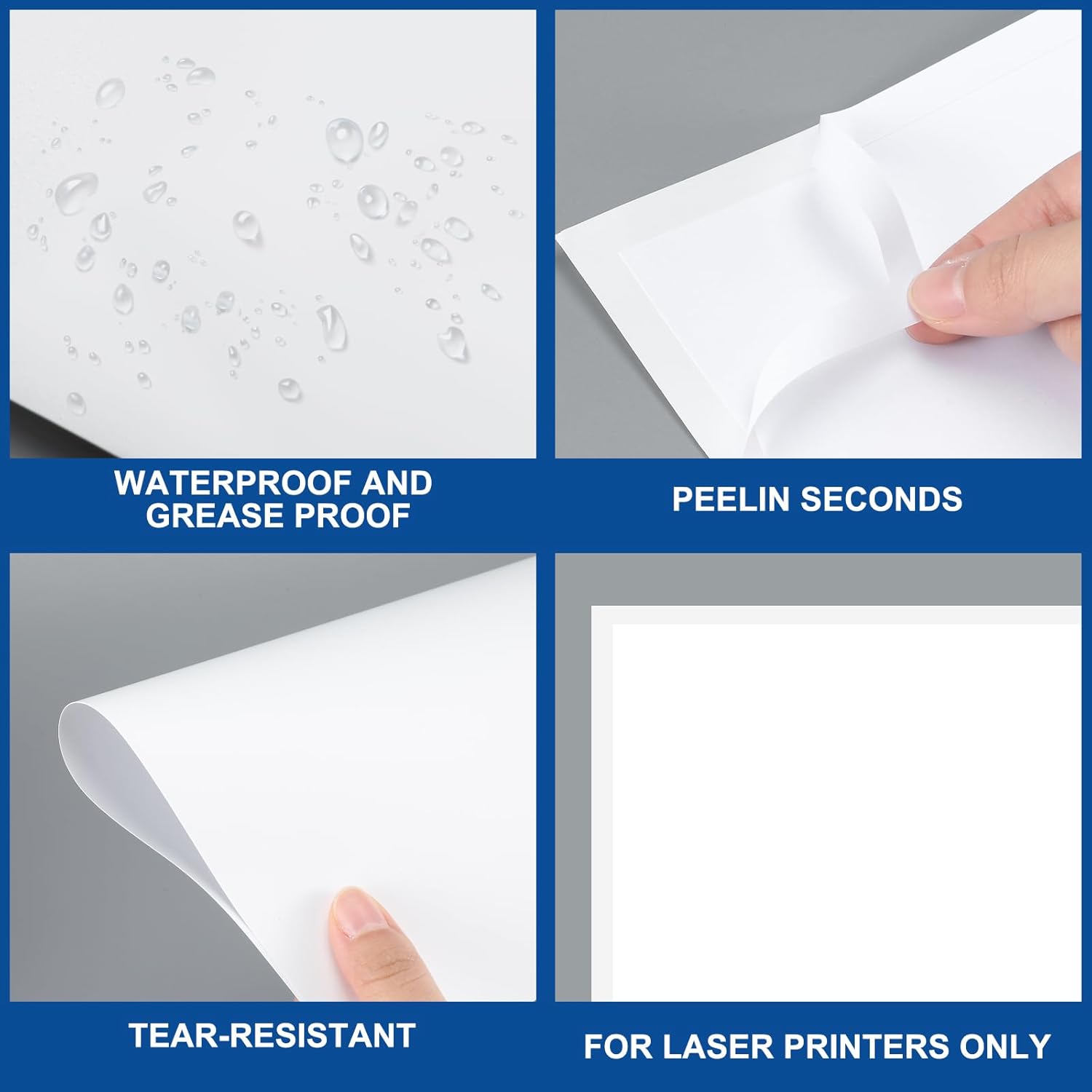 WATERPROOF AND GREASE PROOF

PEELIN SECONDS

TEAR-RESISTANT

FOR LASER PRINTERS ONLY