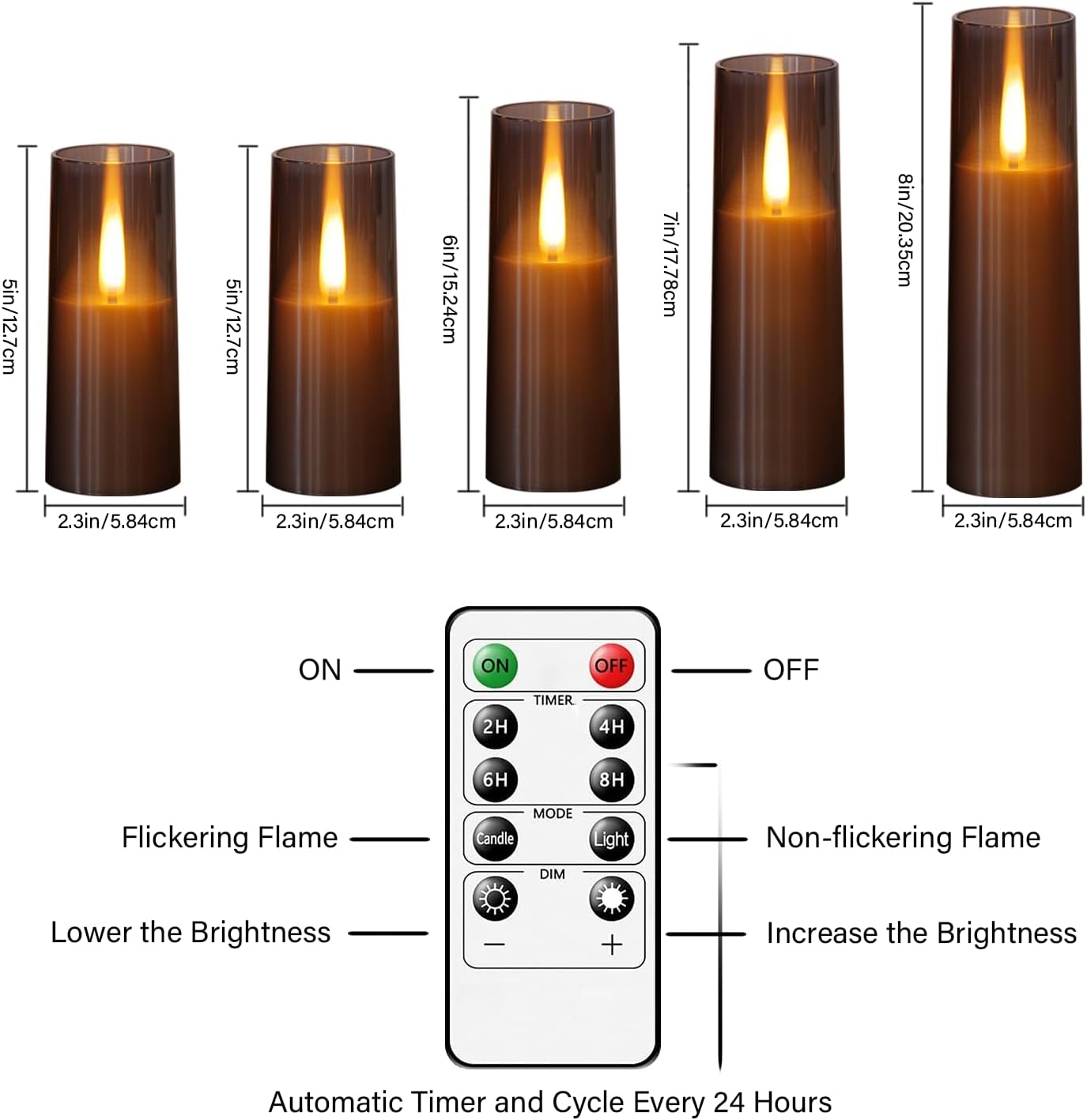 5in/12.7cm
2.3in/5.84cm

5in/12.7cm
2.3in/5.84cm

6in/15.24cm
2.3in/5.84cm

7in/17.78cm
2.3in/5.84cm

8in/20.35cm
2.3in/5.84cm

ON
ON OFF
OFF

TIMER
2H 4H
6H 8H

Flickering Flame
MODE
Candle Light
Non-flickering Flame

DIM
Lower the Brightness
− +
Increase the Brightness

Automatic Timer and Cycle Every 24 Hours