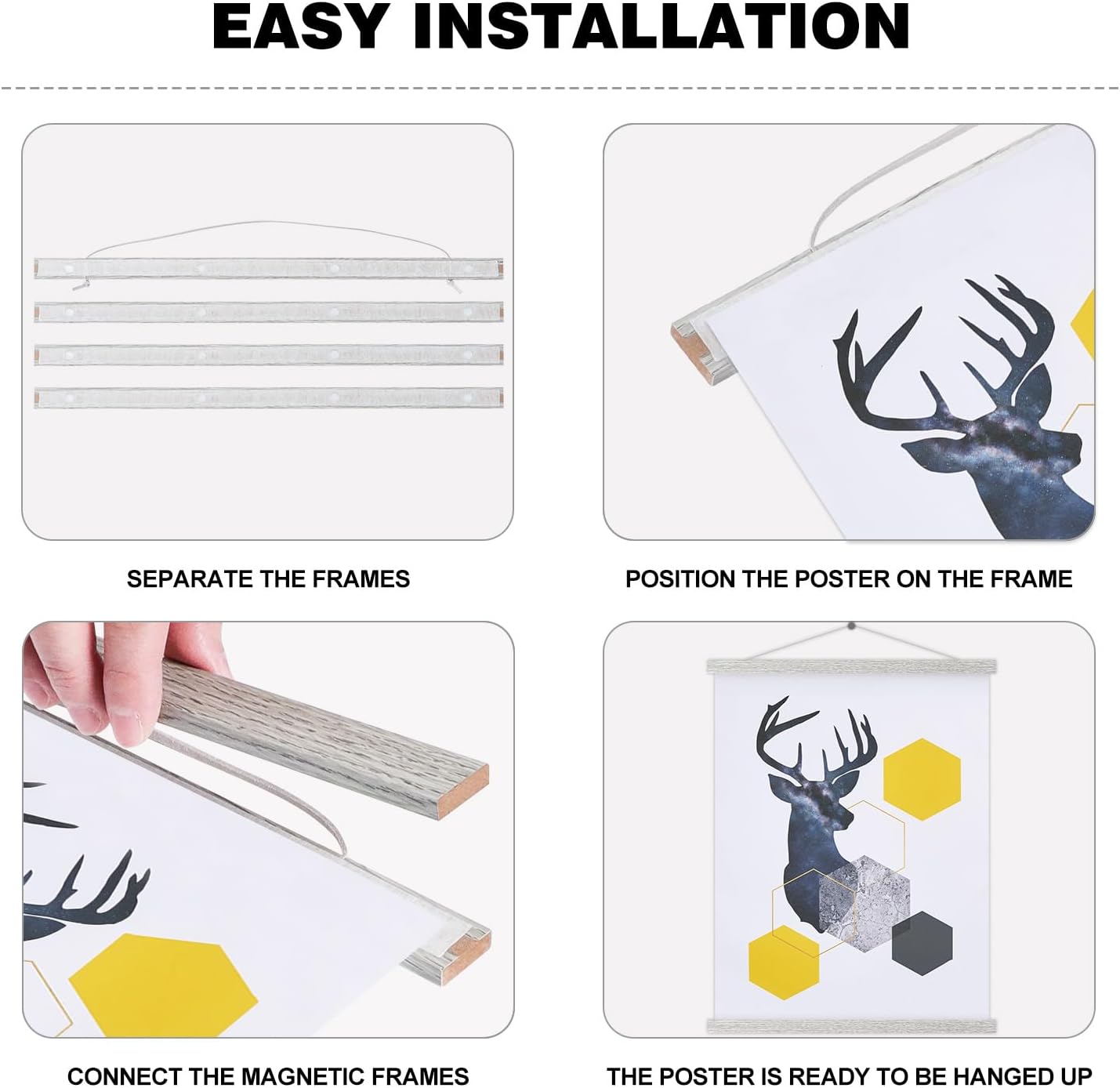 EASY INSTALLATION

SEPARATE THE FRAMES

POSITION THE POSTER ON THE FRAME

CONNECT THE MAGNETIC FRAMES

THE POSTER IS READY TO BE HANGED UP