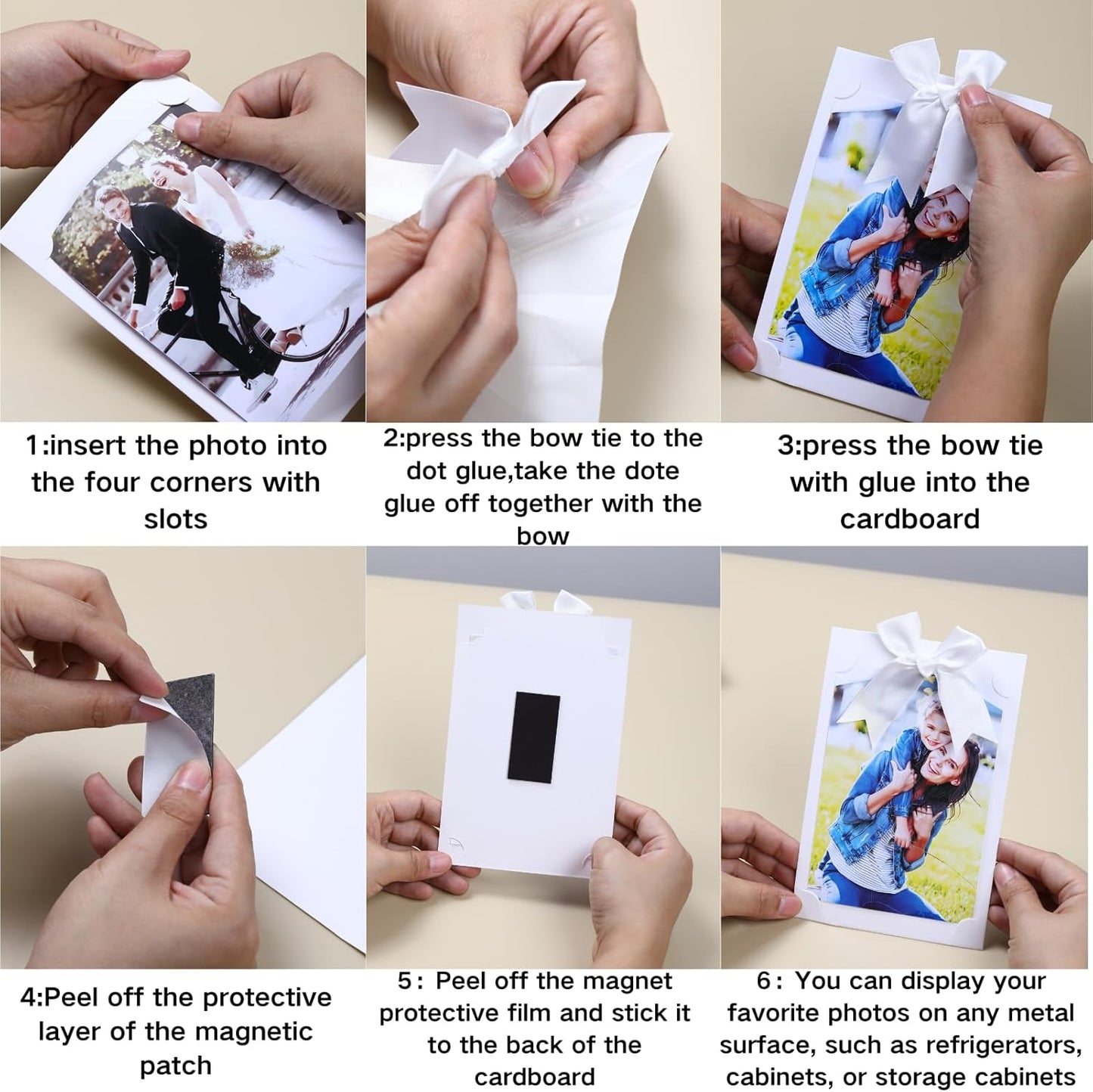 1:insert the photo into the four corners with slots

2:press the bow tie to the dot glue,take the dote glue off together with the bow

3:press the bow tie with glue into the cardboard

4:Peel off the protective layer of the magnetic patch

5: Peel off the magnet protective film and stick it to the back of the cardboard

6: You can display your favorite photos on any metal surface, such as refrigerators, cabinets, or storage cabinets