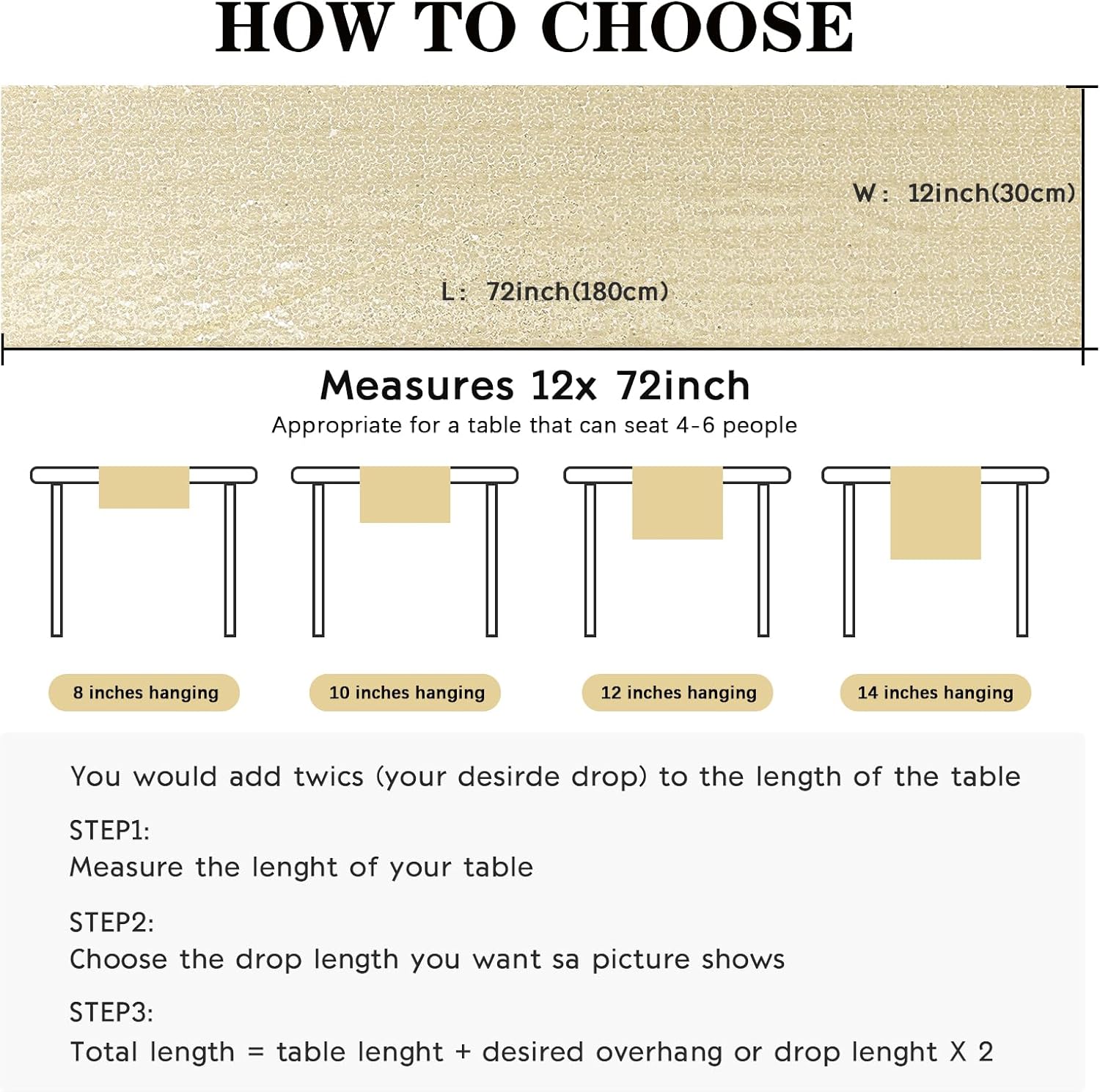 HOW TO CHOOSE

W: 12inch(30cm)

L: 72inch(180cm)

Measures 12x 72inch

Appropriate for a table that can seat 4-6 people

8 inches hanging

10 inches hanging

12 inches hanging

14 inches hanging

You would add twics (your desirde drop) to the length of the table

STEP1:
Measure the lenght of your table

STEP2:
Choose the drop length you want sa picture shows

STEP3:
Total length = table lenght + desired overhang or drop lenght X 2