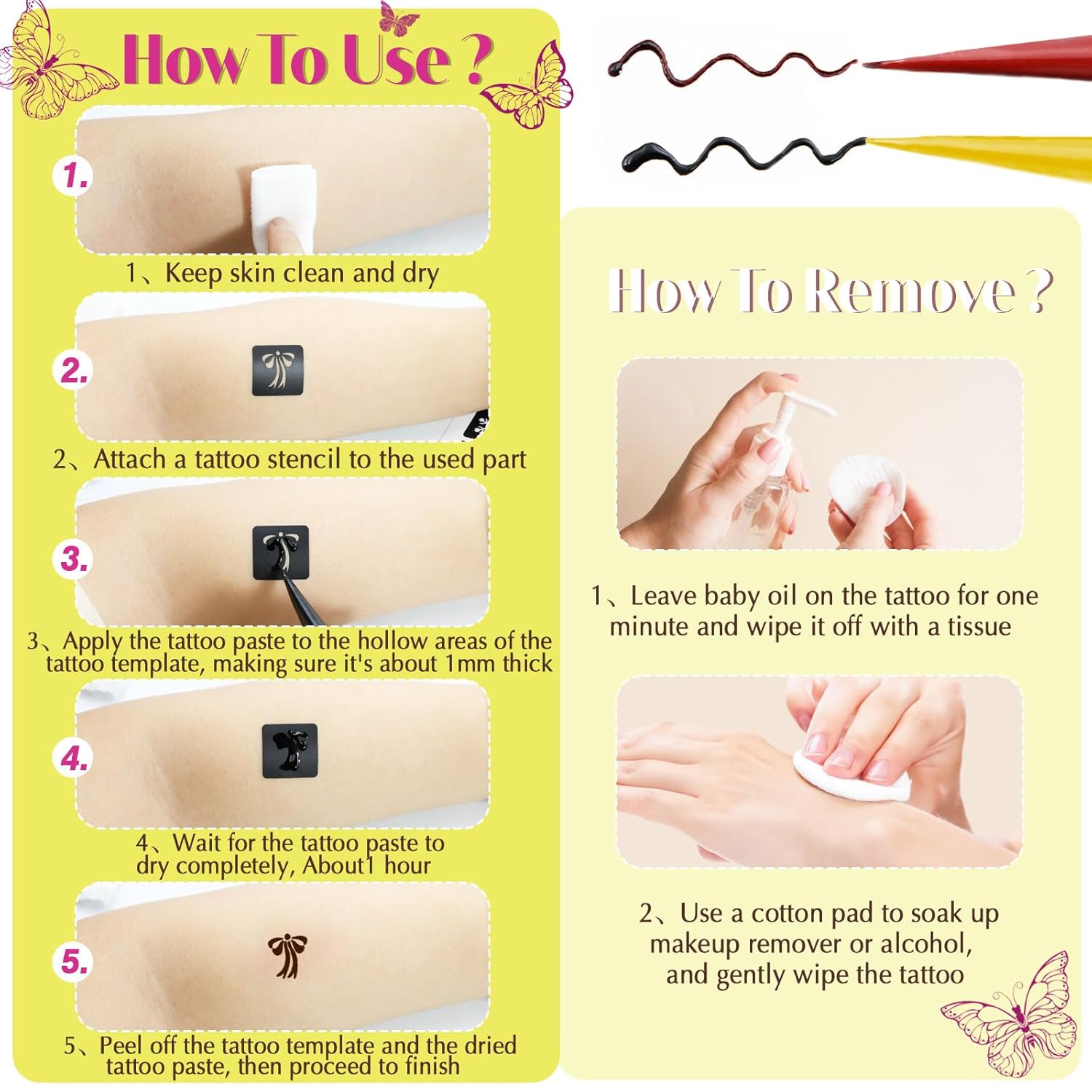 How To Use ?

1.

1、Keep skin clean and dry

2.

2、Attach a tattoo stencil to the used part

3.

3、Apply the tattoo paste to the hollow areas of the tattoo template, making sure it's about 1mm thick

4.

4、Wait for the tattoo paste to dry completely, About1 hour

5.

5、Peel off the tattoo template and the dried tattoo paste, then proceed to finish

How To Remove ?

1、Leave baby oil on the tattoo for one minute and wipe it off with a tissue

2、Use a cotton pad to soak up makeup remover or alcohol, and gently wipe the tattoo