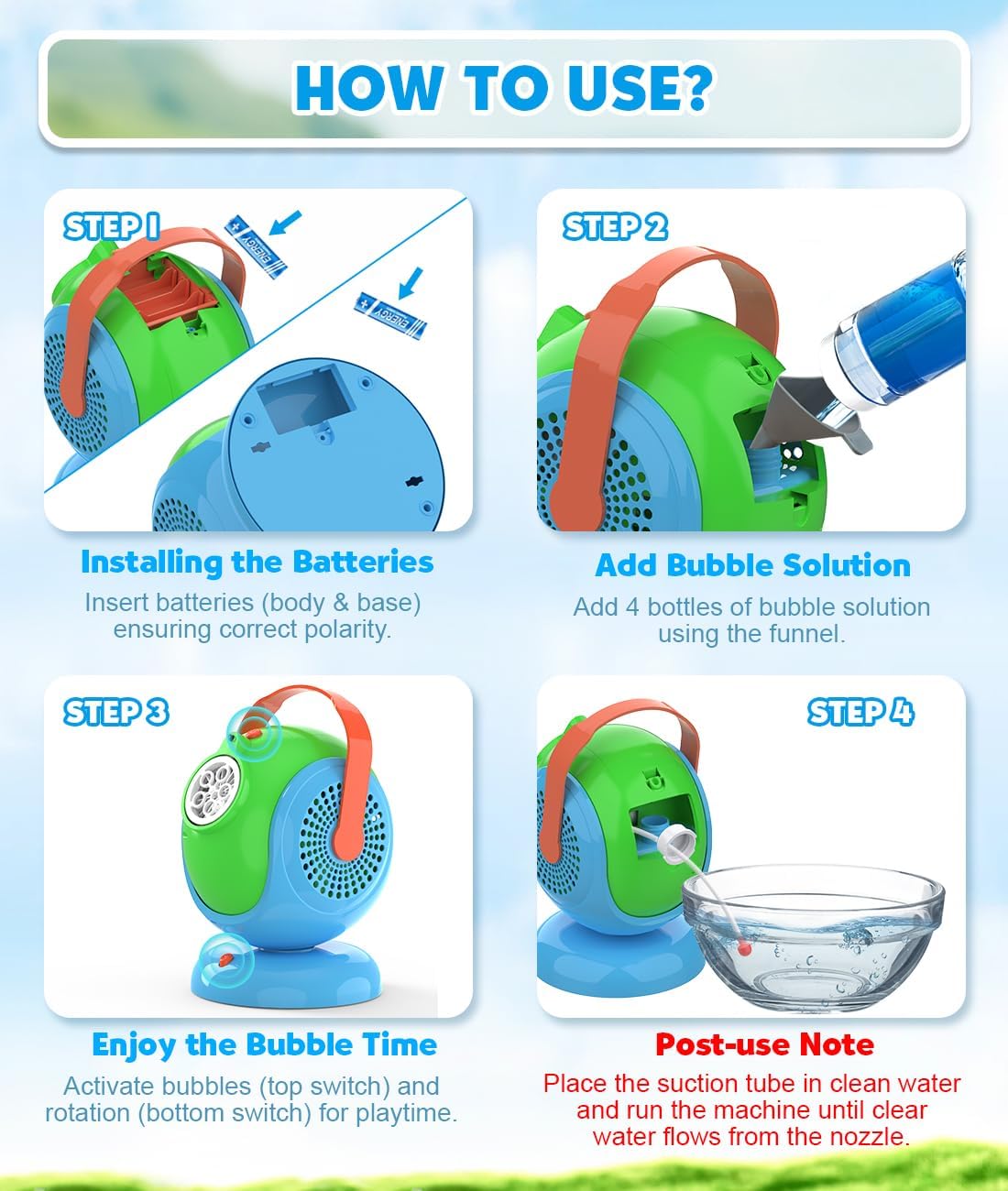 HOW TO USE?

STEP 1

ENERGY

ENERGY

Installing the Batteries

Insert batteries (body & base) ensuring correct polarity.

STEP 2

Add Bubble Solution

Add 4 bottles of bubble solution using the funnel.

STEP 3

Enjoy the Bubble Time

Activate bubbles (top switch) and rotation (bottom switch) for playtime.

STEP 4

Post-use Note

Place the suction tube in clean water and run the machine until clear water flows from the nozzle.