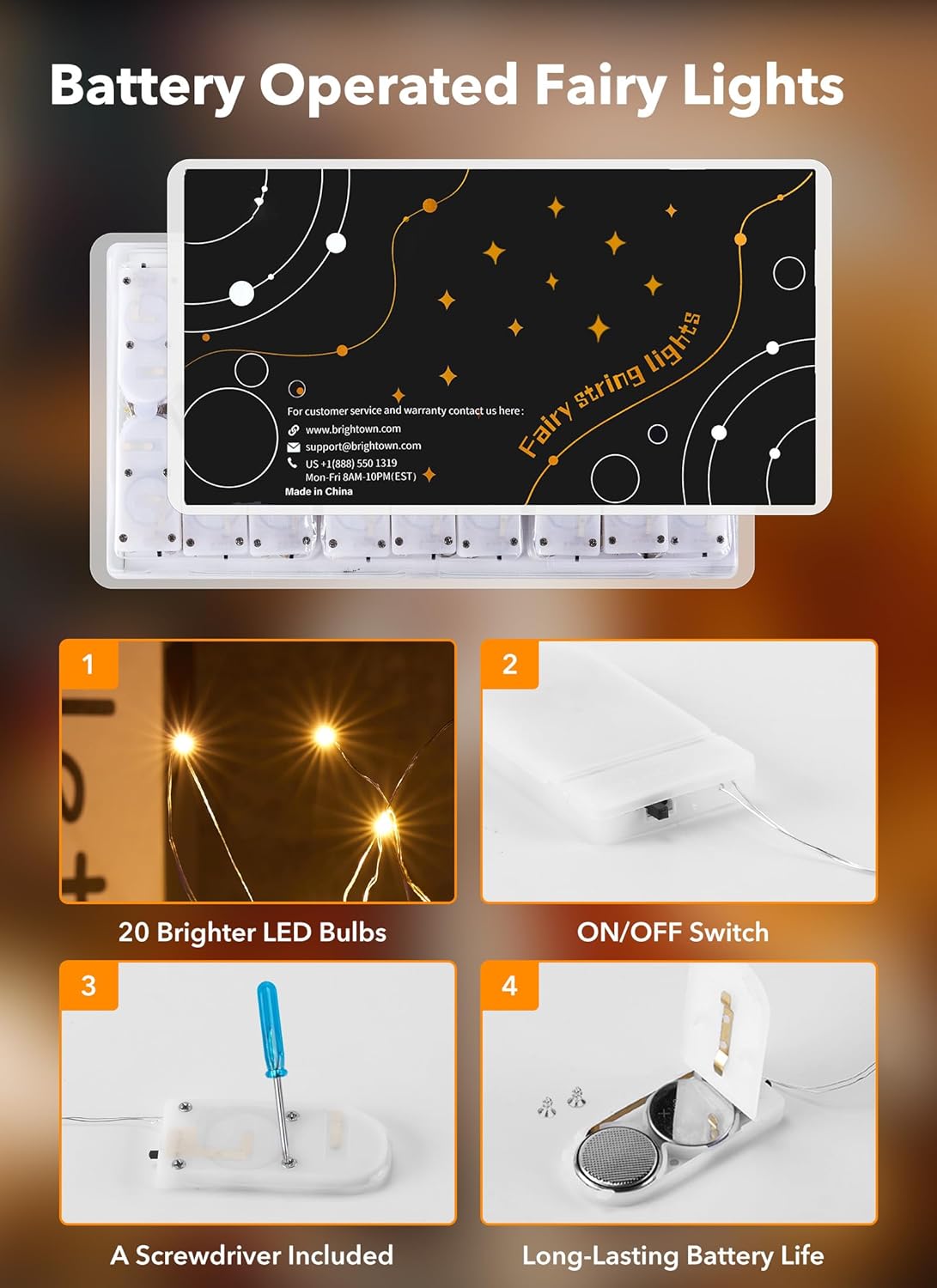 Battery Operated Fairy Lights

For customer service and warranty contact us here:
www.brightown.com
support@brightown.com
US +1(888) 550 1319
Mon-Fri 8AM-10PM(EST)
Made in China

Fairy string lights

1

20 Brighter LED Bulbs

2

ON/OFF Switch

3

A Screwdriver Included

4

Long-Lasting Battery Life