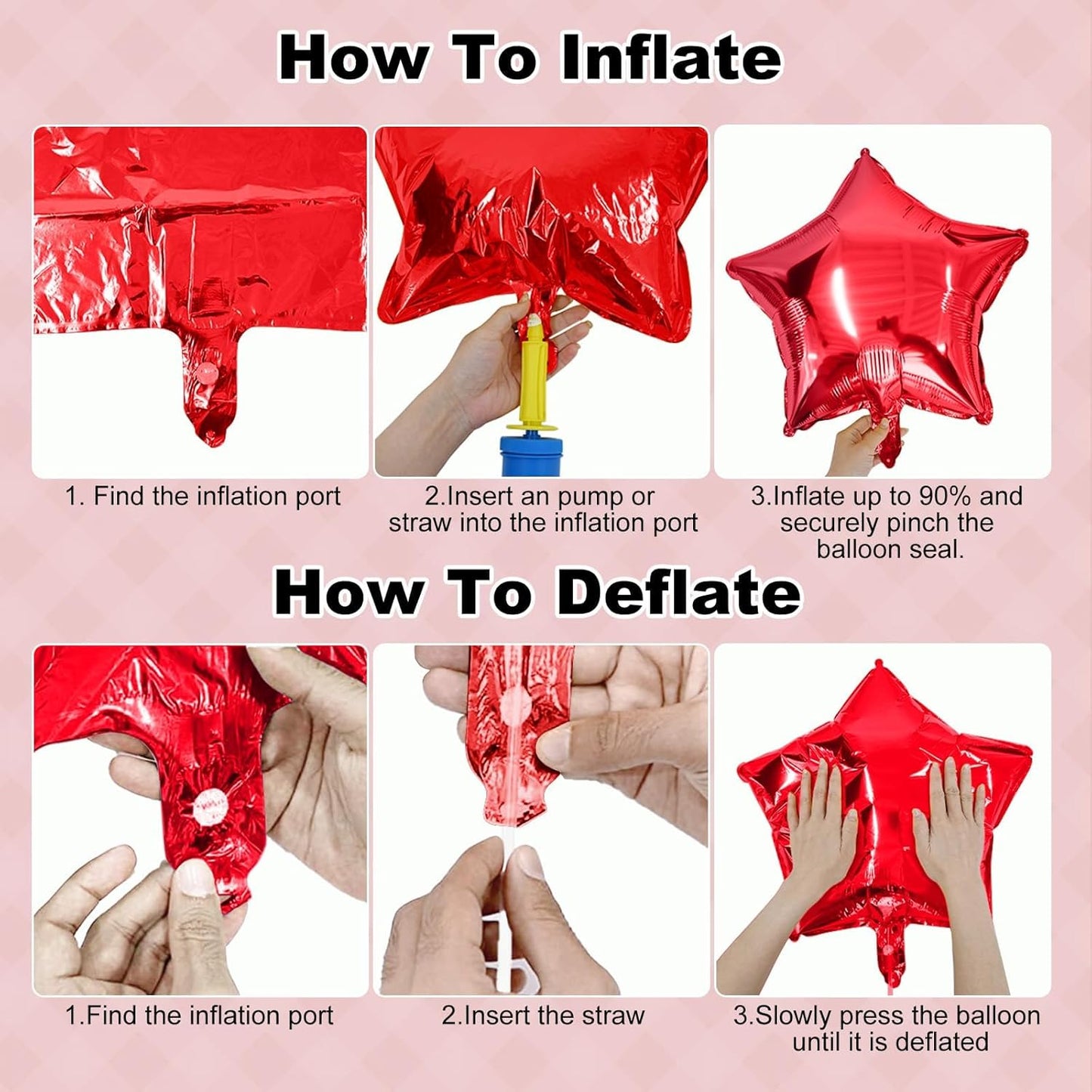 How To Inflate

1. Find the inflation port

2.Insert an pump or straw into the inflation port

3.Inflate up to 90% and securely pinch the balloon seal.

How To Deflate

1.Find the inflation port

2.Insert the straw

3.Slowly press the balloon until it is deflated