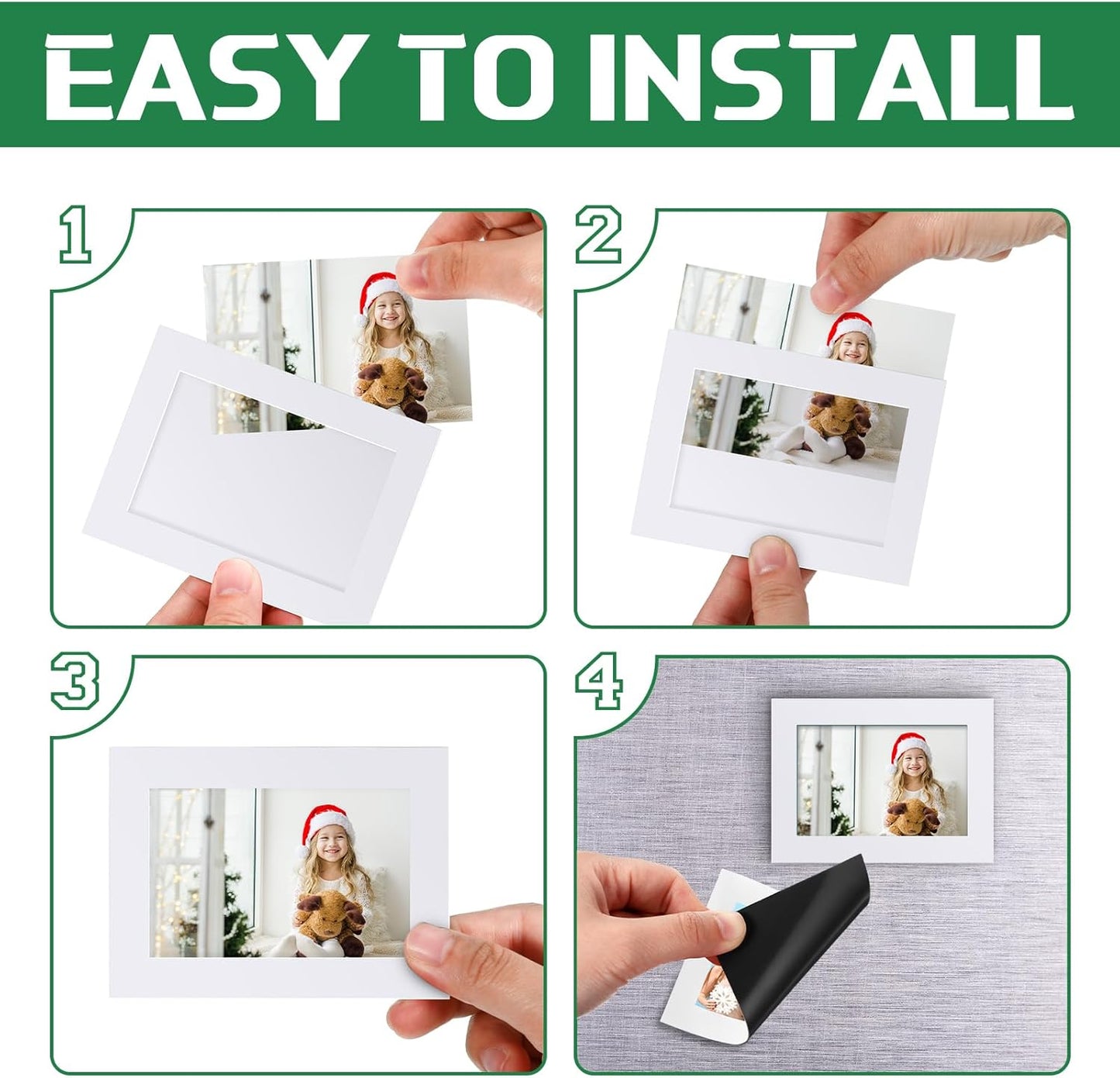 EASY TO INSTALL

1

2

3

4