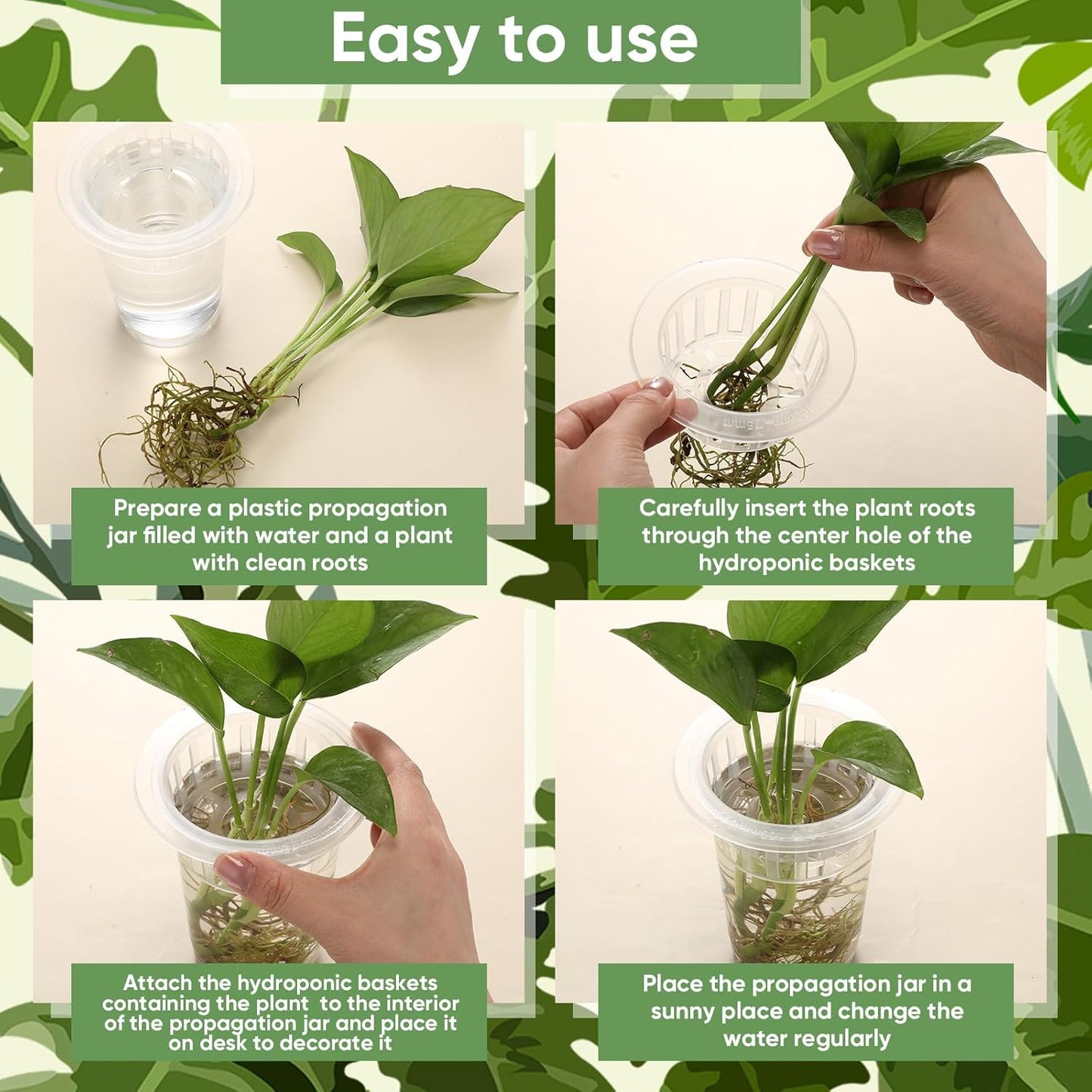 Easy to use

Prepare a plastic propagation jar filled with water and a plant with clean roots

Carefully insert the plant roots through the center hole of the hydroponic baskets

Attach the hydroponic baskets containing the plant to the interior of the propagation jar and place it on desk to decorate it

Place the propagation jar in a sunny place and change the water regularly