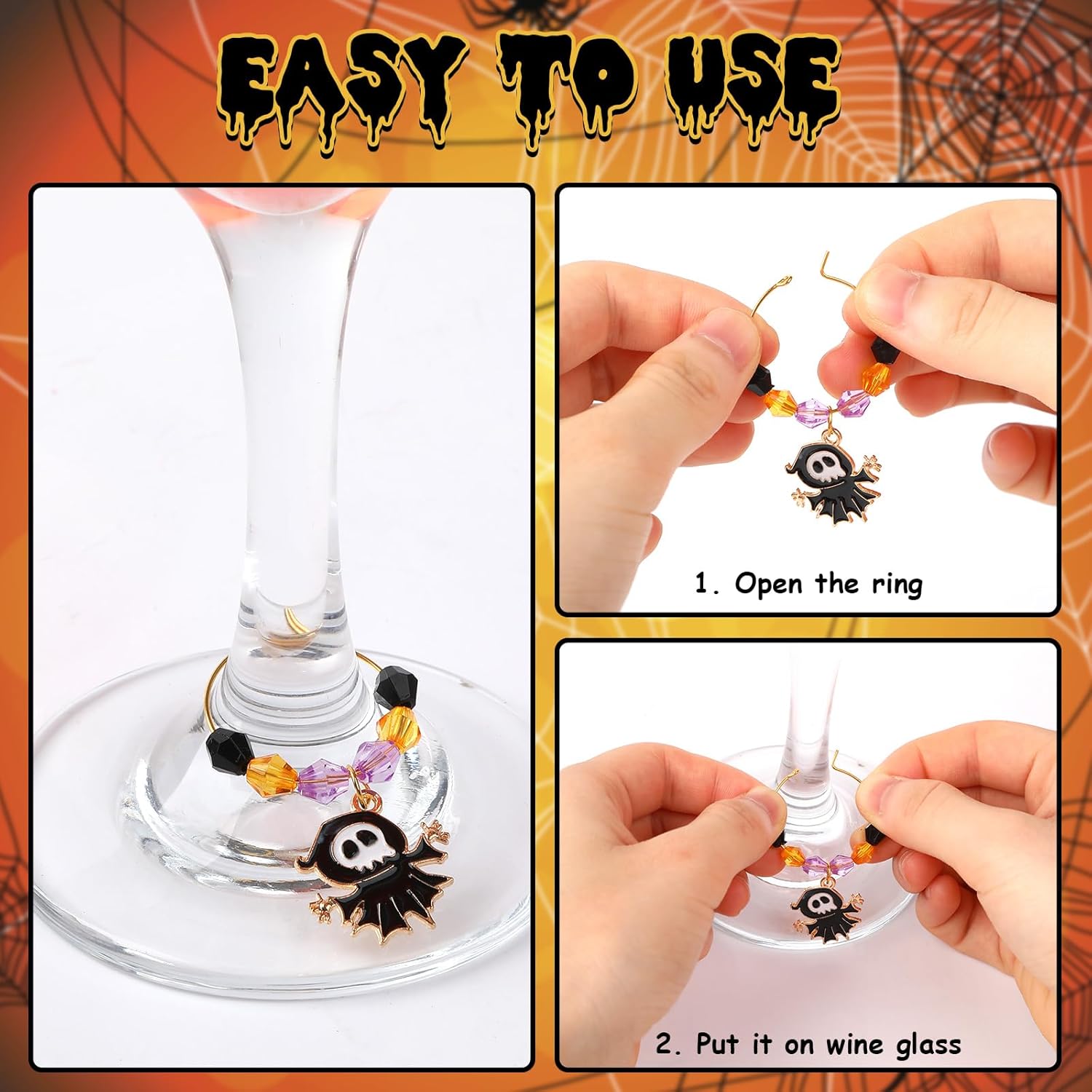 EASY TO USE

1. Open the ring

2. Put it on wine glass