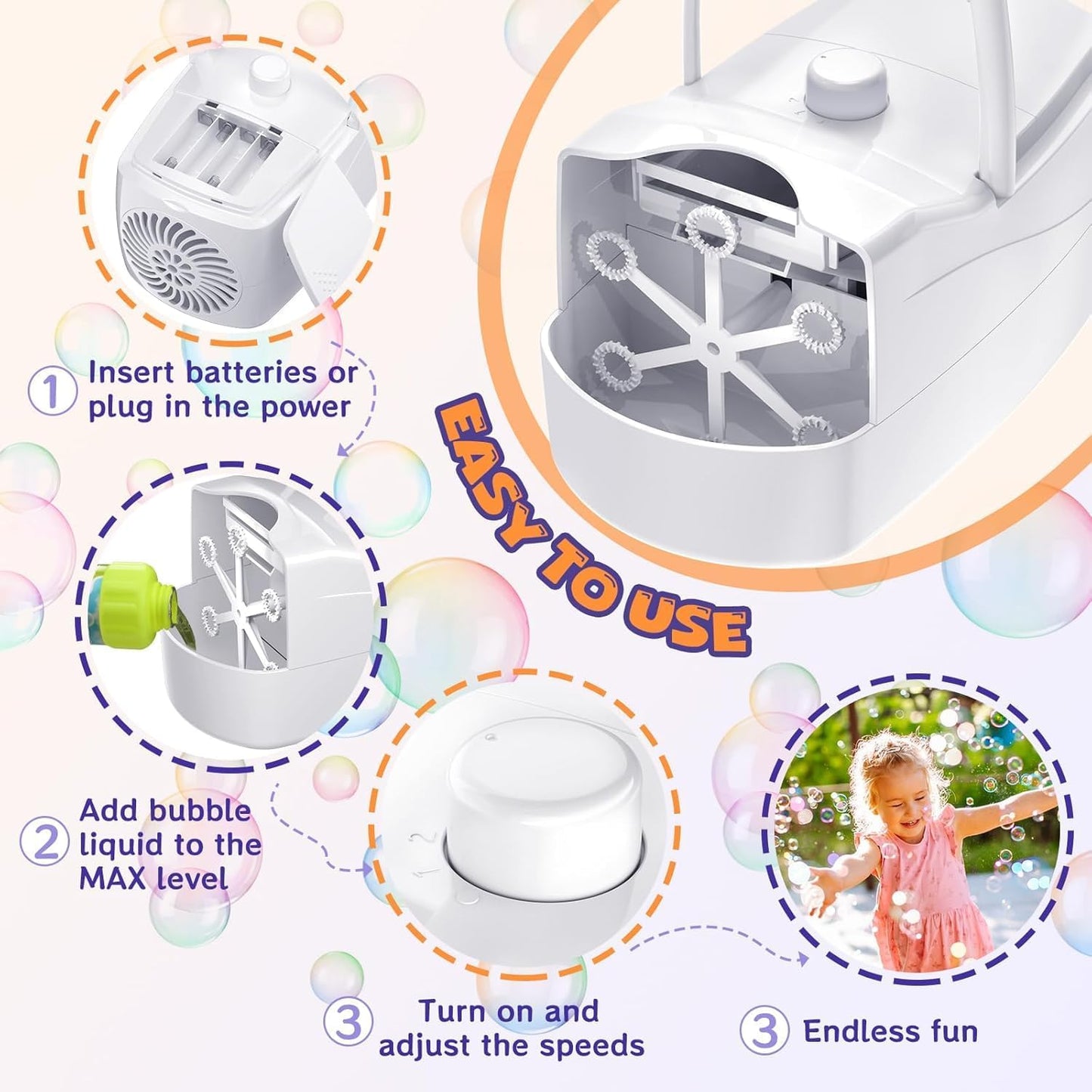 1 Insert batteries or plug in the power

EASY TO USE

2 Add bubble liquid to the MAX level

2 1

3 Turn on and adjust the speeds

3 Endless fun