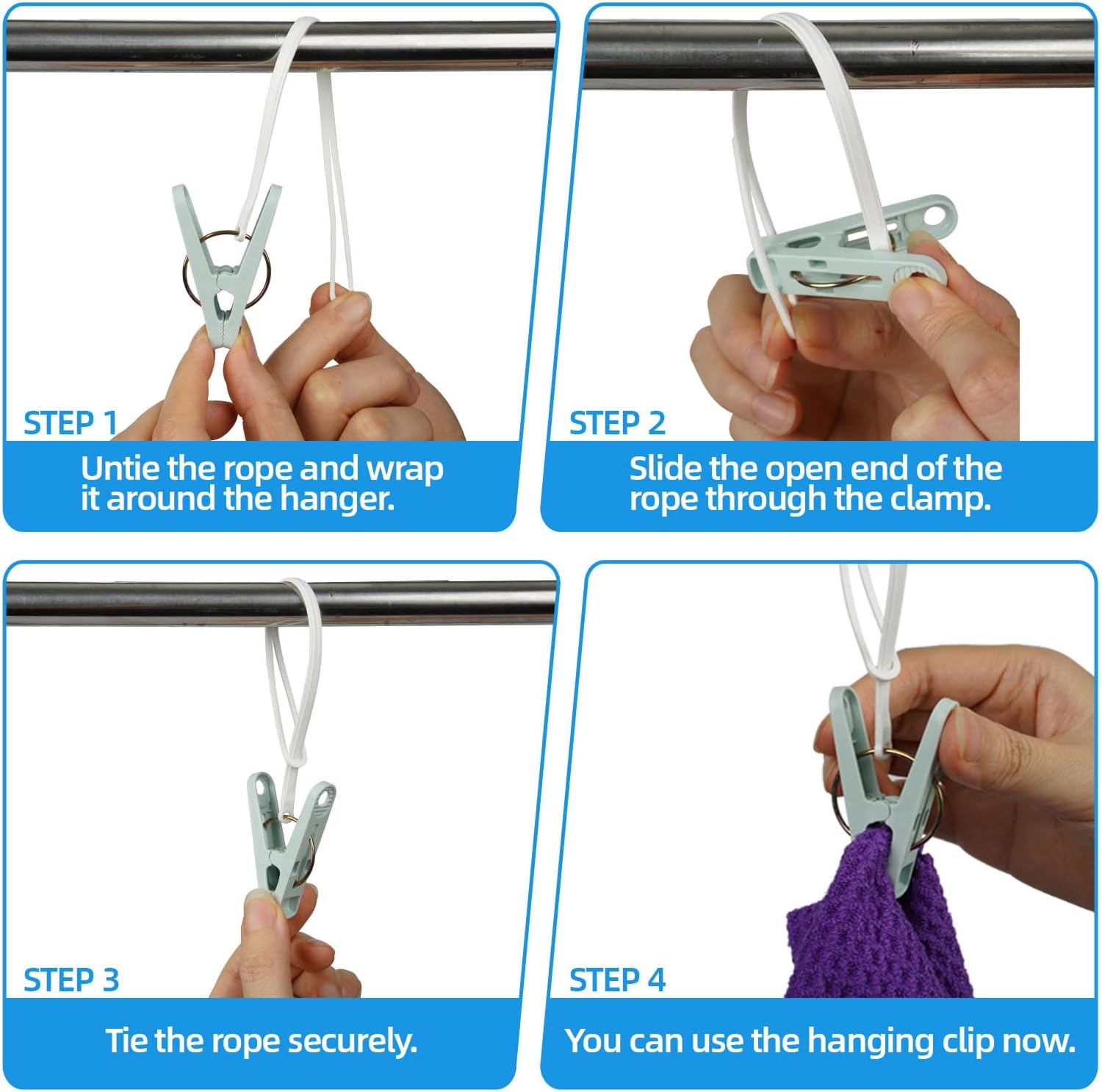 STEP 1
Untie the rope and wrap it around the hanger.

STEP 2
Slide the open end of the rope through the clamp.

STEP 3
Tie the rope securely.

STEP 4
You can use the hanging clip now.