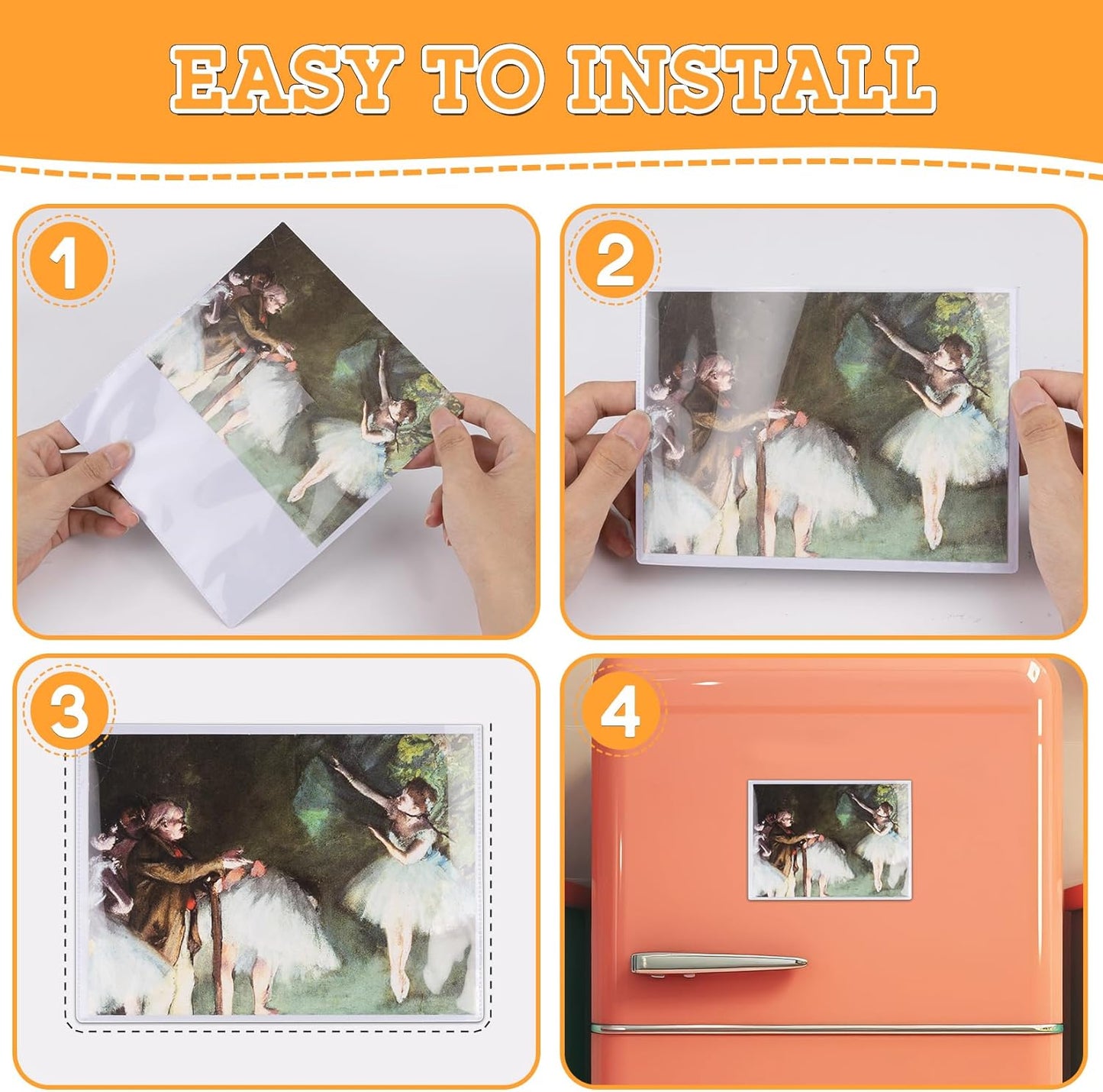 EASY TO INSTALL

1

2

3

4