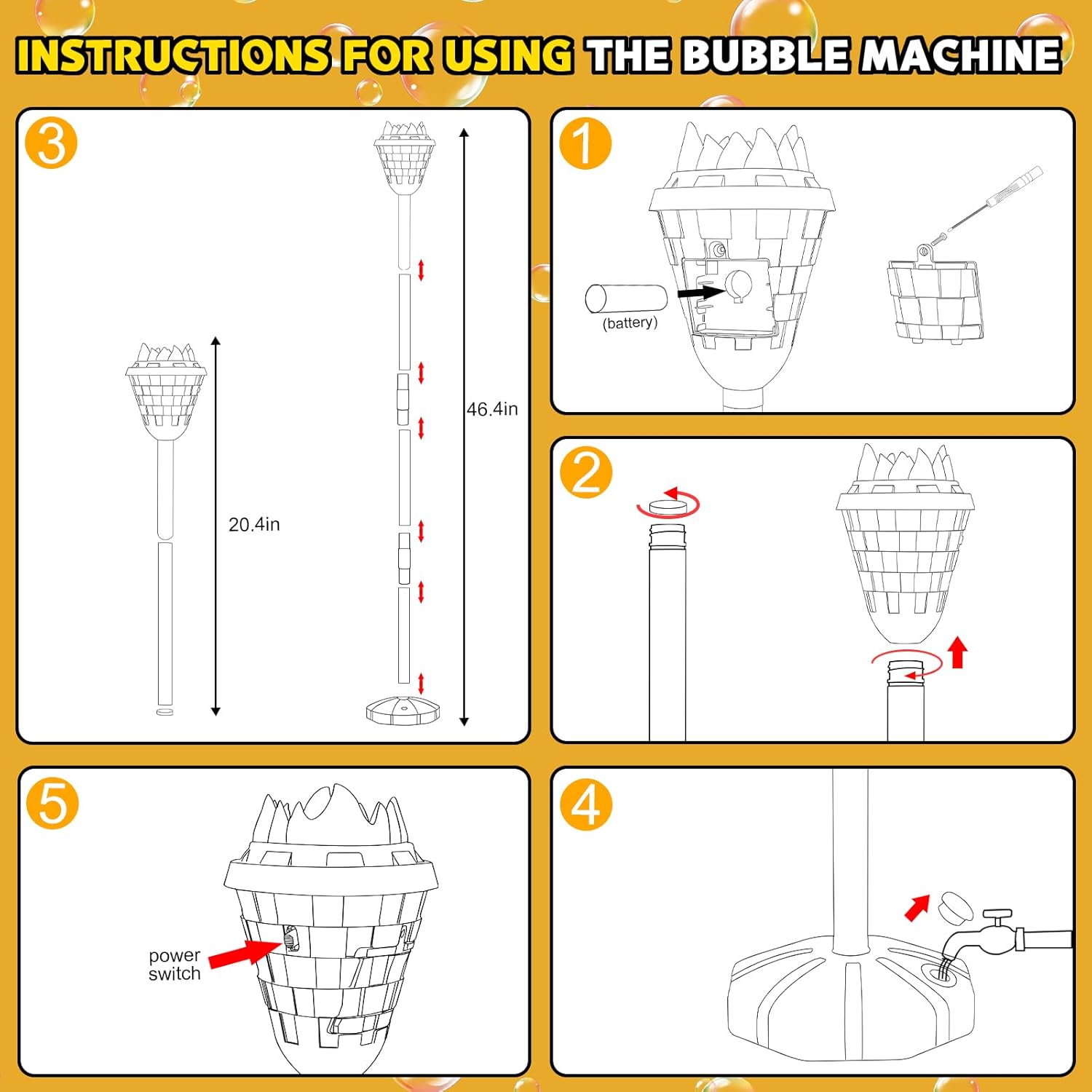 INSTRUCTIONS FOR USING THE BUBBLE MACHINE

3

20.4in

46.4in

1

(battery)

2

5

power switch

4