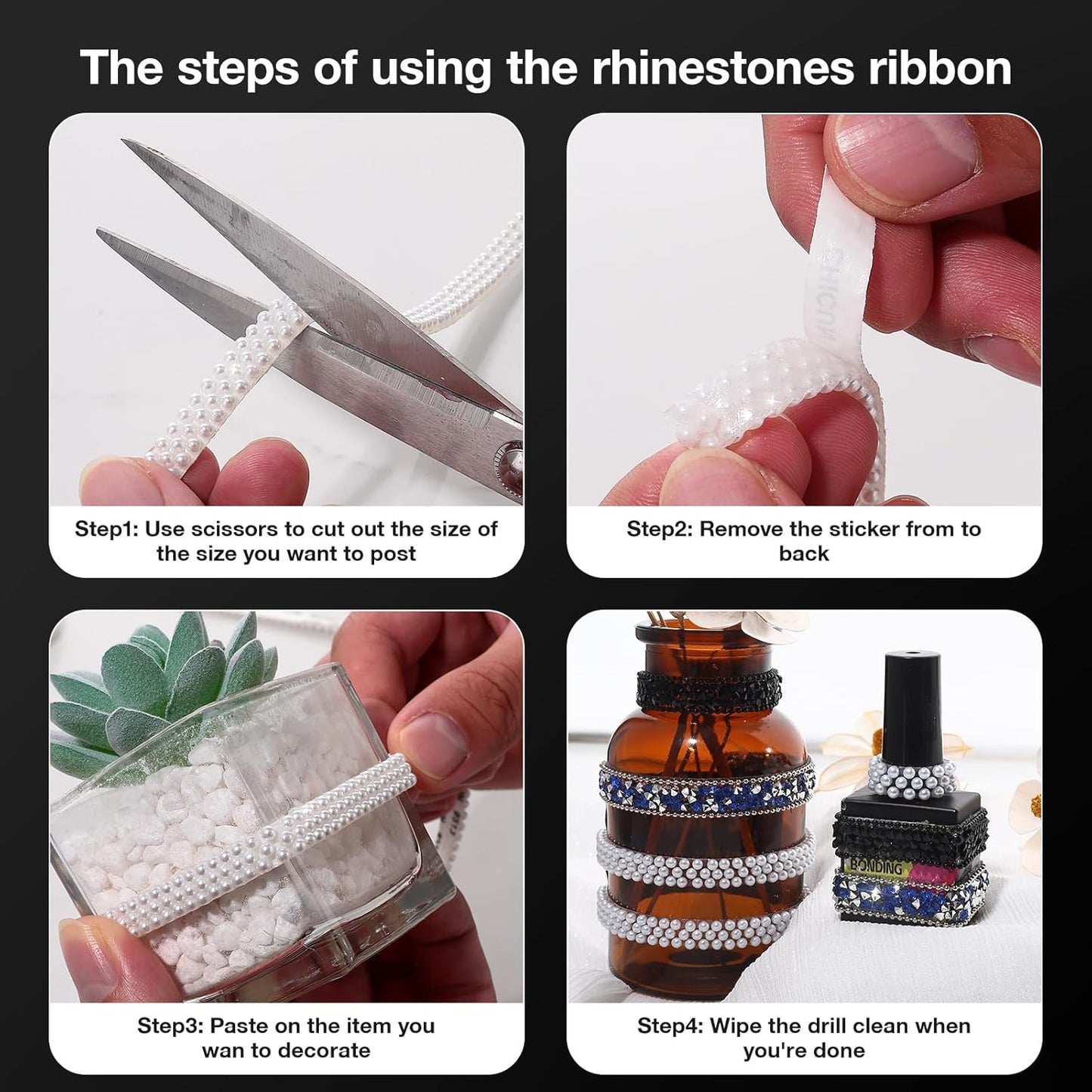 The steps of using the rhinestones ribbon

Step1: Use scissors to cut out the size of the size you want to post

Step2: Remove the sticker from to back

Step3: Paste on the item you wan to decorate

BONDING

Step4: Wipe the drill clean when you're done