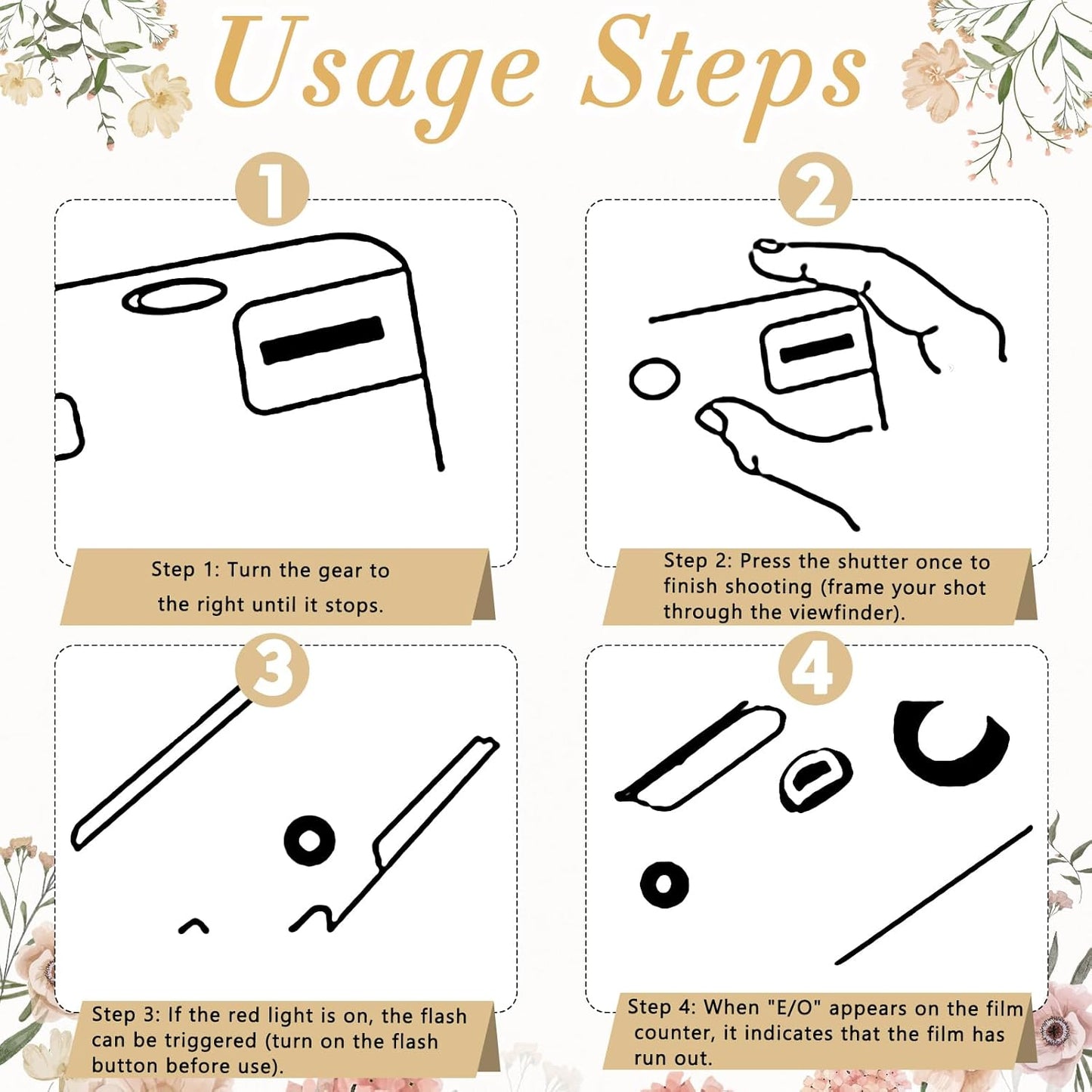 Usage Steps

1

Step 1: Turn the gear to the right until it stops.

2

Step 2: Press the shutter once to finish shooting (frame your shot through the viewfinder).

3

Step 3: If the red light is on, the flash can be triggered (turn on the flash button before use).

4

Step 4: When "E/O" appears on the film counter, it indicates that the film has run out.