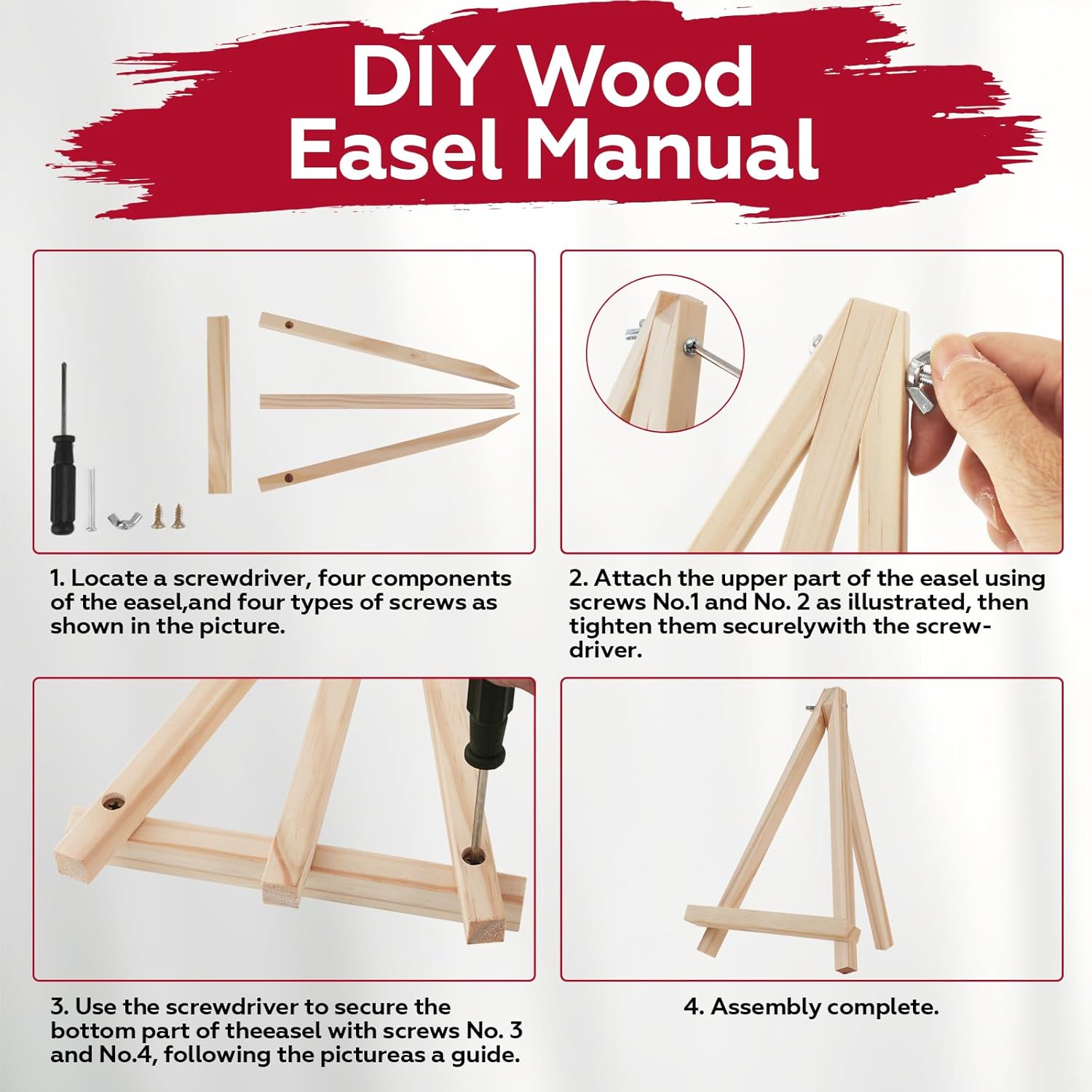 DIY Wood Easel Manual

1. Locate a screwdriver, four components of the easel,and four types of screws as shown in the picture.

2. Attach the upper part of the easel using screws No.1 and No. 2 as illustrated, then tighten them securelywith the screwdriver.

3. Use the screwdriver to secure the bottom part of theeasel with screws No. 3 and No.4, following the pictureas a guide.

4. Assembly complete.