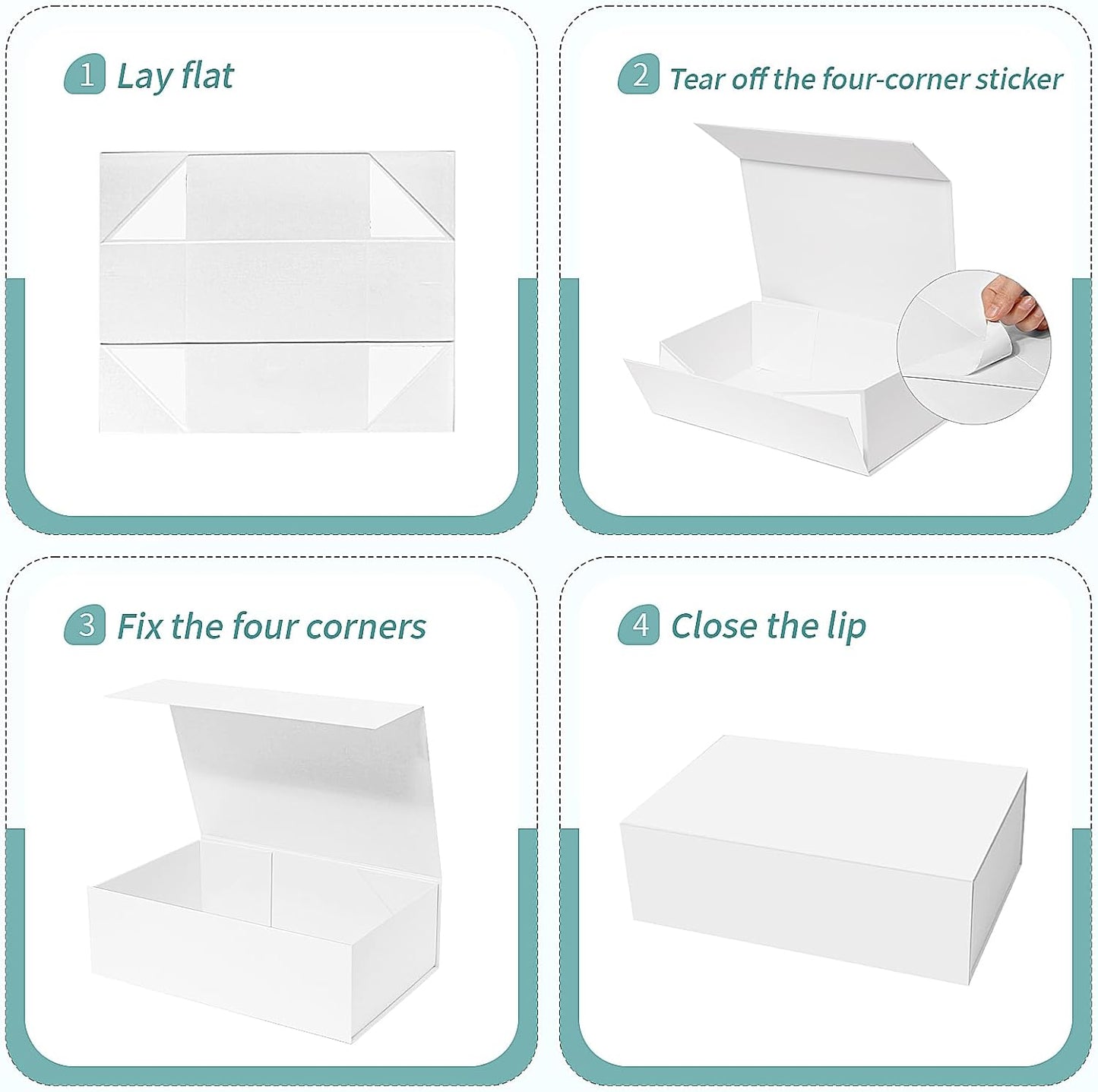 1 Lay flat

2 Tear off the four-corner sticker

3 Fix the four corners

4 Close the lip