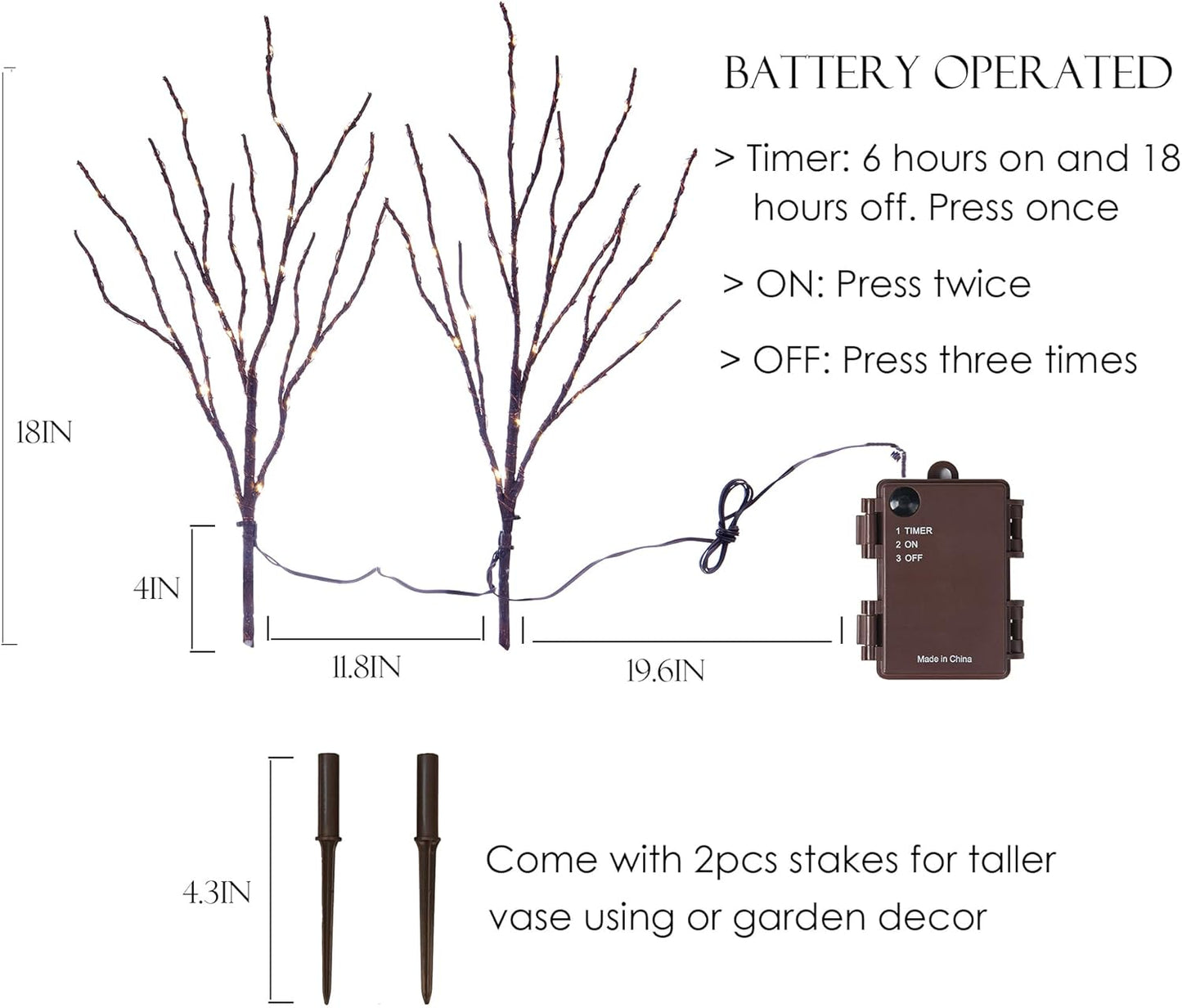 BATTERY OPERATED

> Timer: 6 hours on and 18 hours off. Press once

> ON: Press twice

> OFF: Press three times

18IN

4IN

11.8IN

19.6IN

1 TIMER
2 ON
3 OFF

Made in China

4.3IN

Come with 2pcs stakes for taller vase using or garden decor