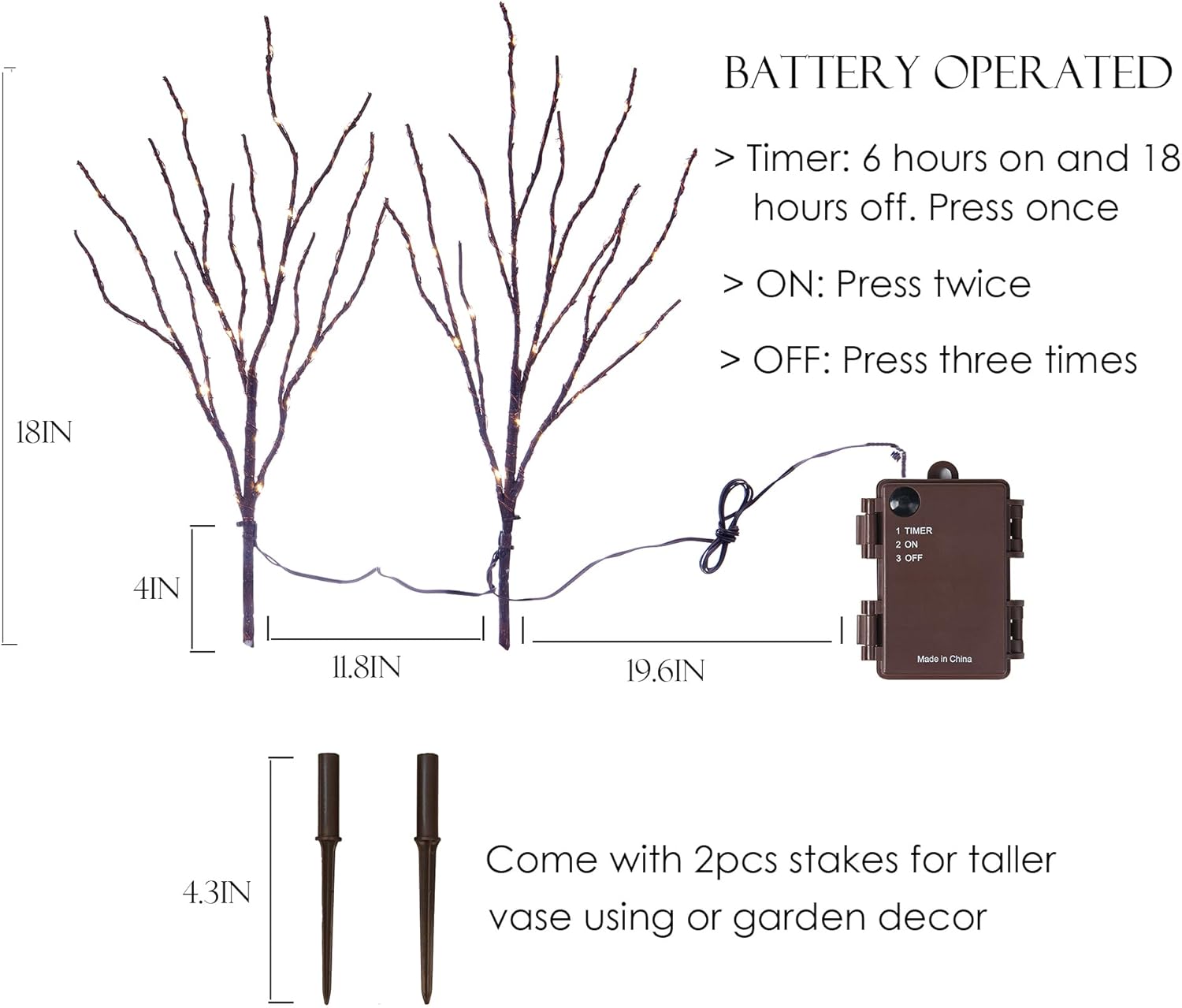 BATTERY OPERATED

> Timer: 6 hours on and 18 hours off. Press once

> ON: Press twice

> OFF: Press three times

18IN

4IN

11.8IN

19.6IN

1 TIMER
2 ON
3 OFF

Made in China

4.3IN

Come with 2pcs stakes for taller vase using or garden decor