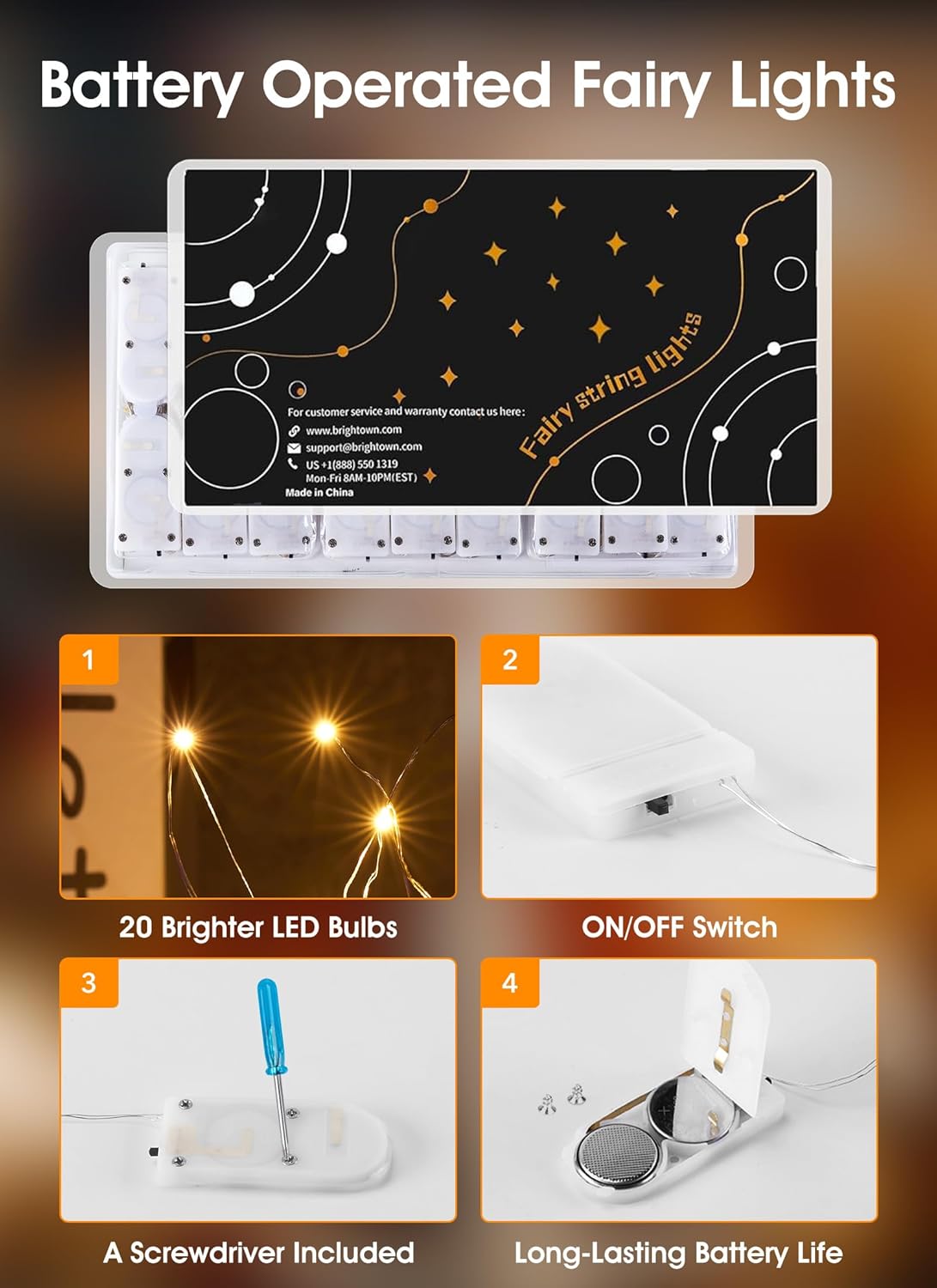 Battery Operated Fairy Lights

For customer service and warranty contact us here:
www.brightown.com
support@brightown.com
US +1(888) 550 1319
Mon-Fri 8AM-10PM(EST)
Made in China

Fairy string lights

1

20 Brighter LED Bulbs

2

ON/OFF Switch

3

A Screwdriver Included

4

Long-Lasting Battery Life