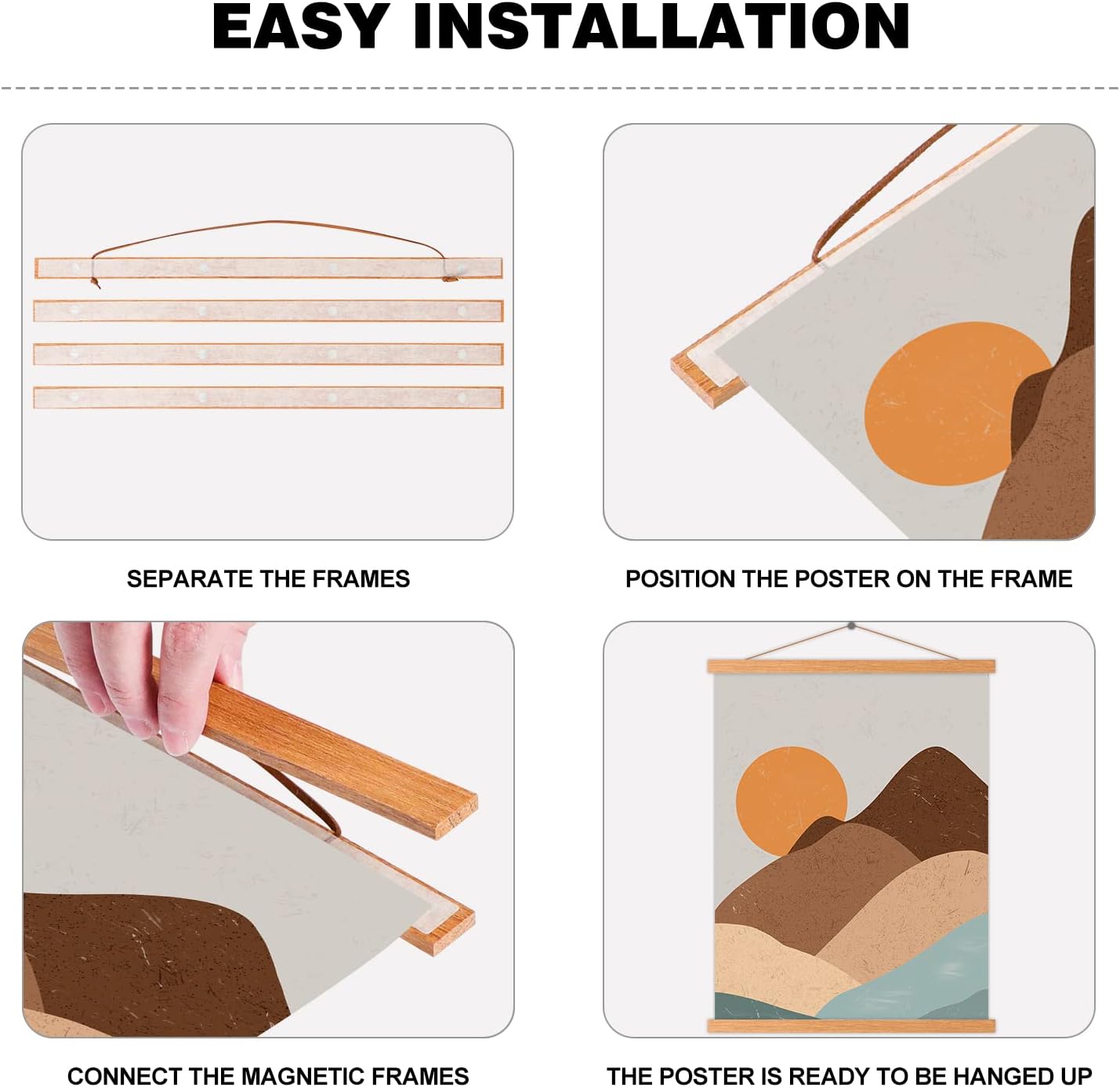 EASY INSTALLATION

SEPARATE THE FRAMES

POSITION THE POSTER ON THE FRAME

CONNECT THE MAGNETIC FRAMES

THE POSTER IS READY TO BE HANGED UP