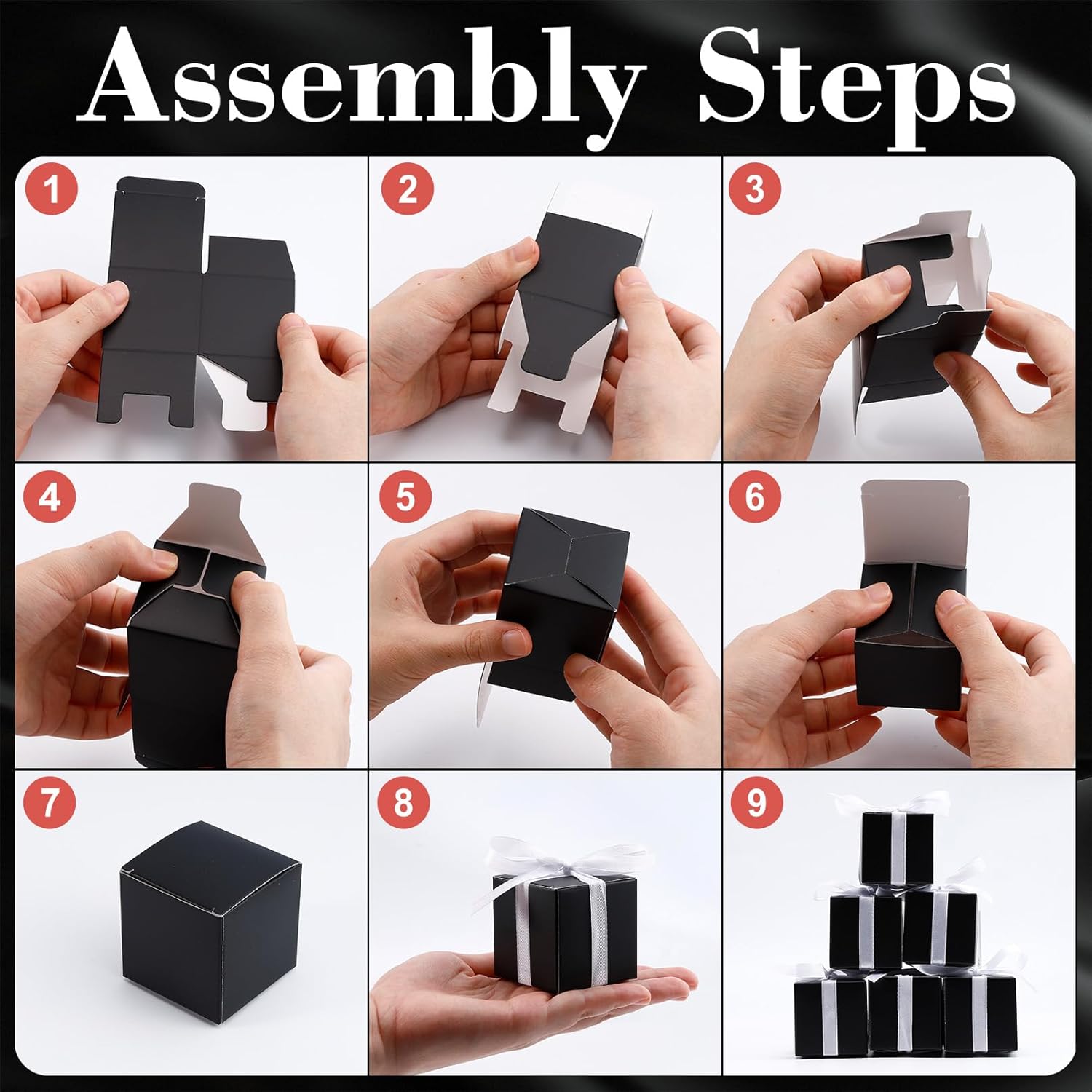 Assembly Steps

1

2

3

4

5

6

7

8

9