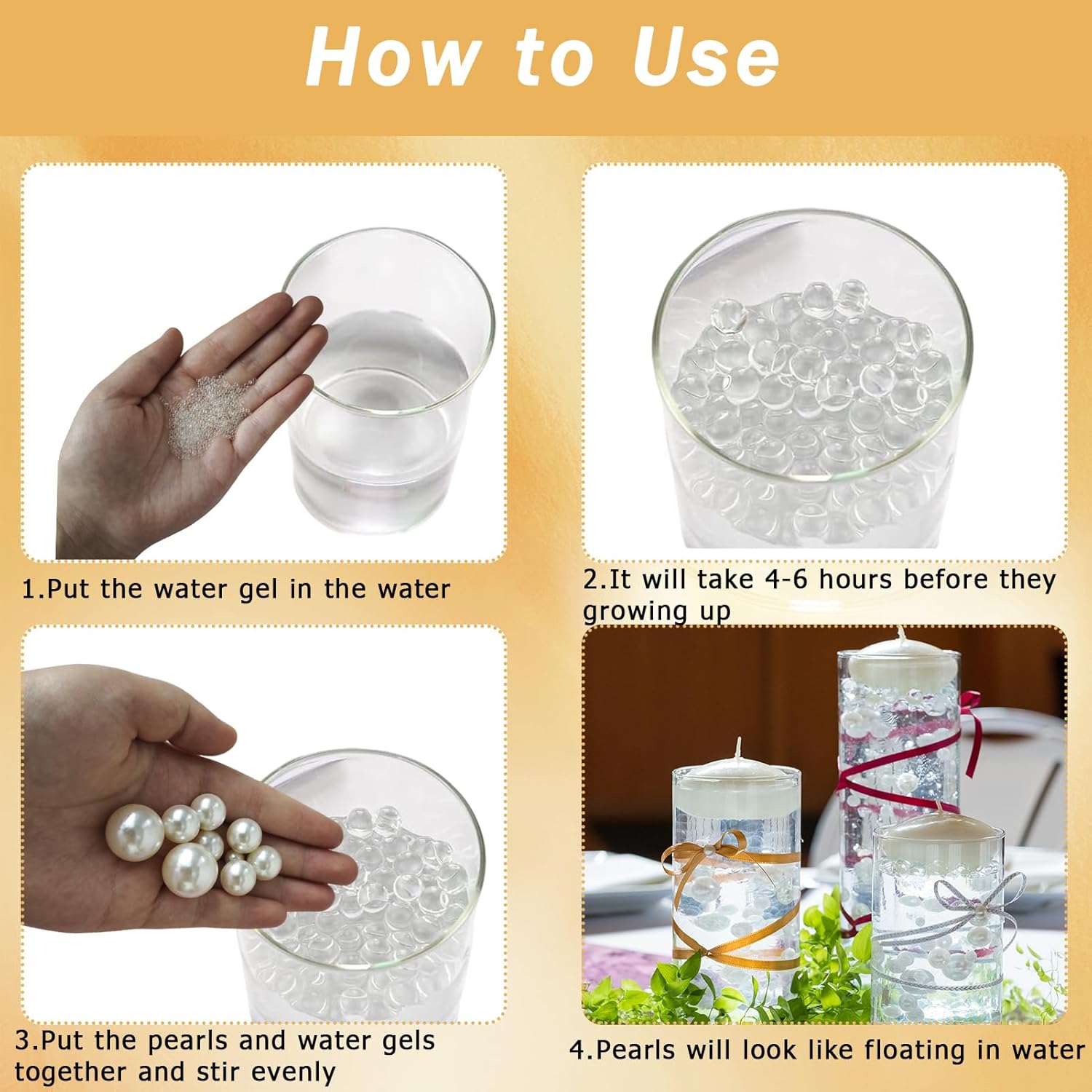 How to Use

1.Put the water gel in the water

2.It will take 4-6 hours before they growing up

3.Put the pearls and water gels together and stir evenly

4.Pearls will look like floating in water