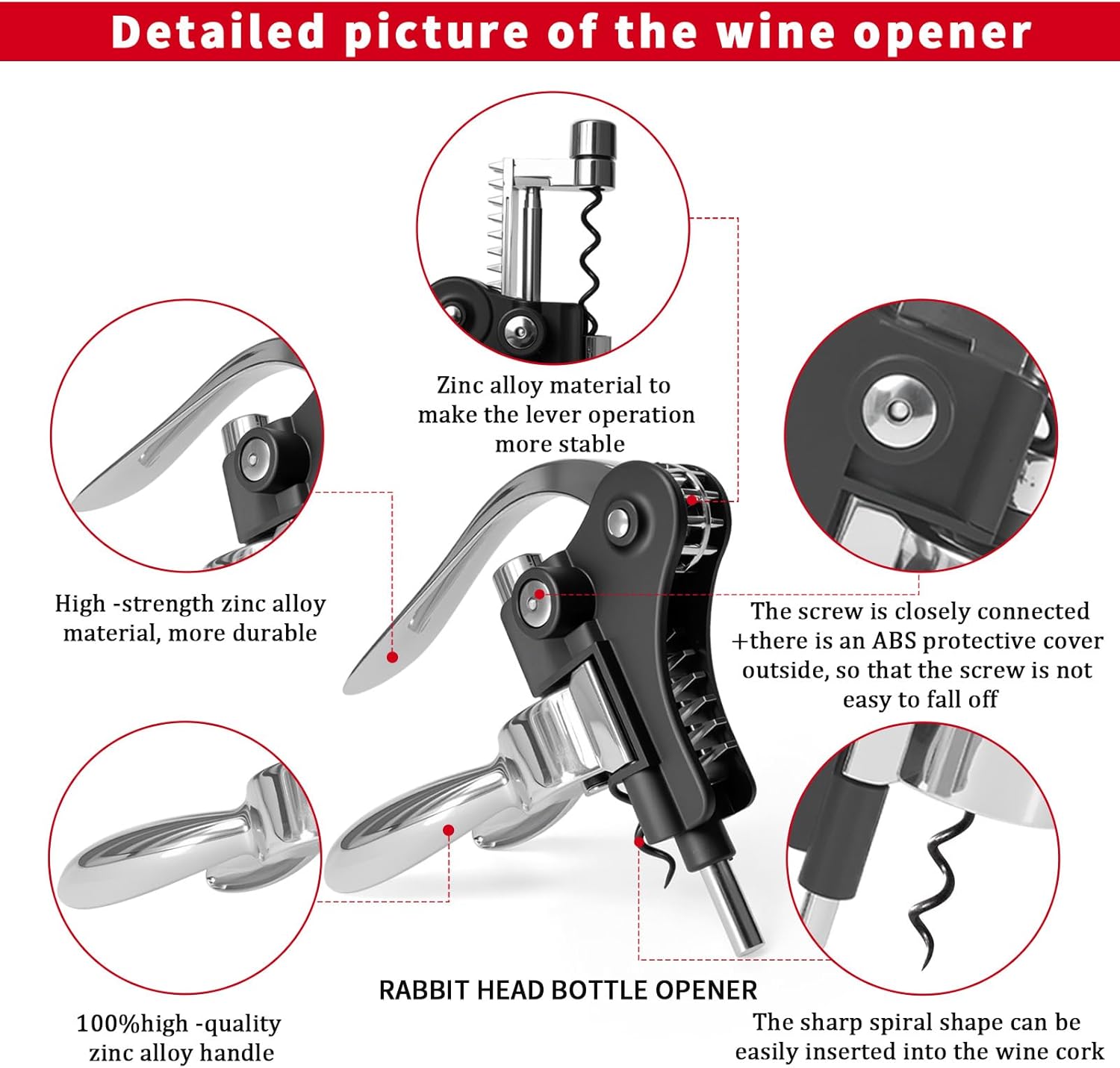 Detailed picture of the wine opener

Zinc alloy material to make the lever operation more stable

High -strength zinc alloy material, more durable

The screw is closely connected +there is an ABS protective cover outside, so that the screw is not easy to fall off

RABBIT HEAD BOTTLE OPENER

100%high -quality zinc alloy handle

The sharp spiral shape can be easily inserted into the wine cork