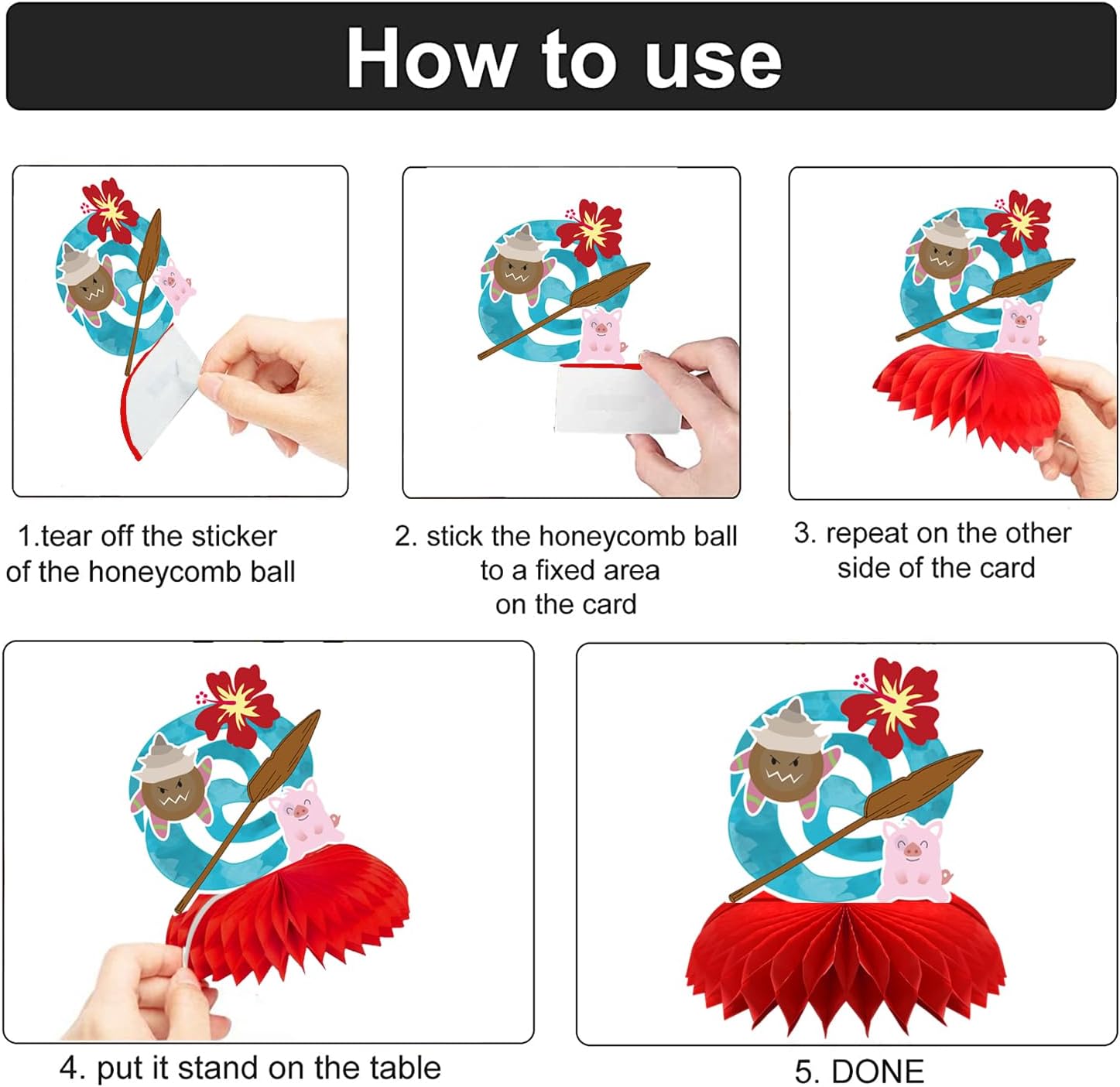 How to use

1.tear off the sticker of the honeycomb ball

2. stick the honeycomb ball to a fixed area on the card

3. repeat on the other side of the card

4. put it stand on the table

5. DONE