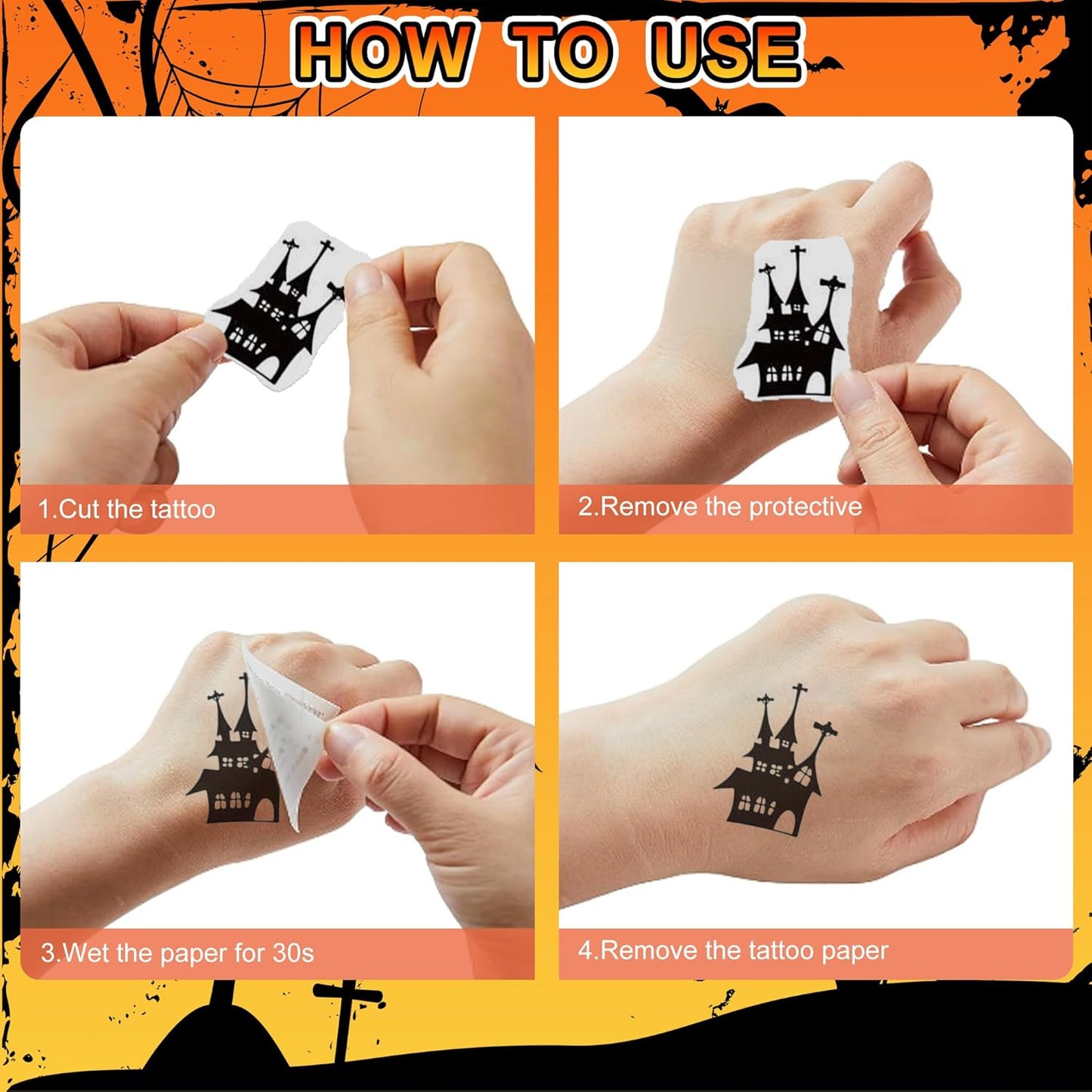 HOW TO USE

1.Cut the tattoo

2.Remove the protective

3.Wet the paper for 30s

4.Remove the tattoo paper