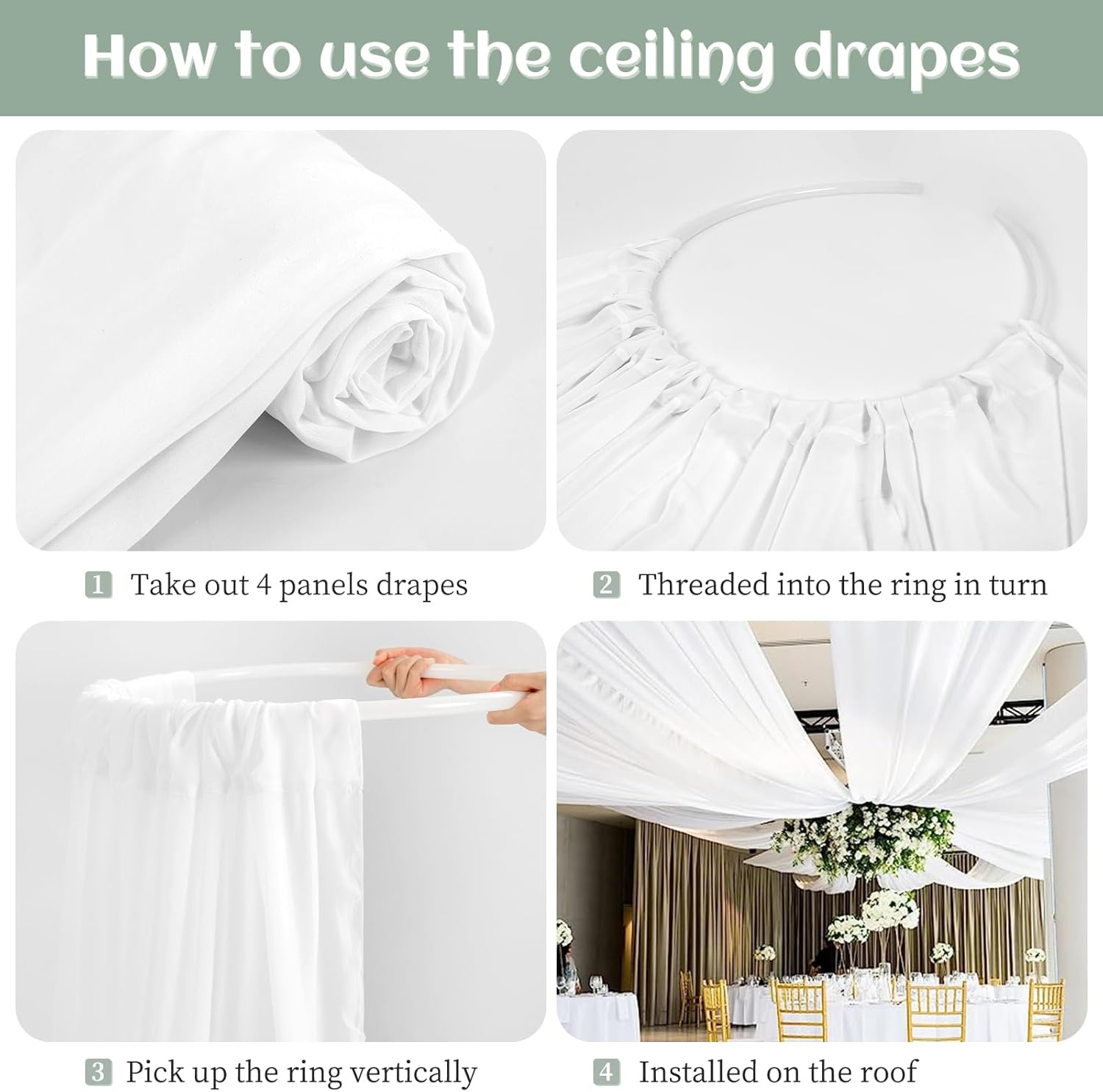 How to use the ceiling drapes

1 Take out 4 panels drapes

2 Threaded into the ring in turn

3 Pick up the ring vertically

4 Installed on the roof