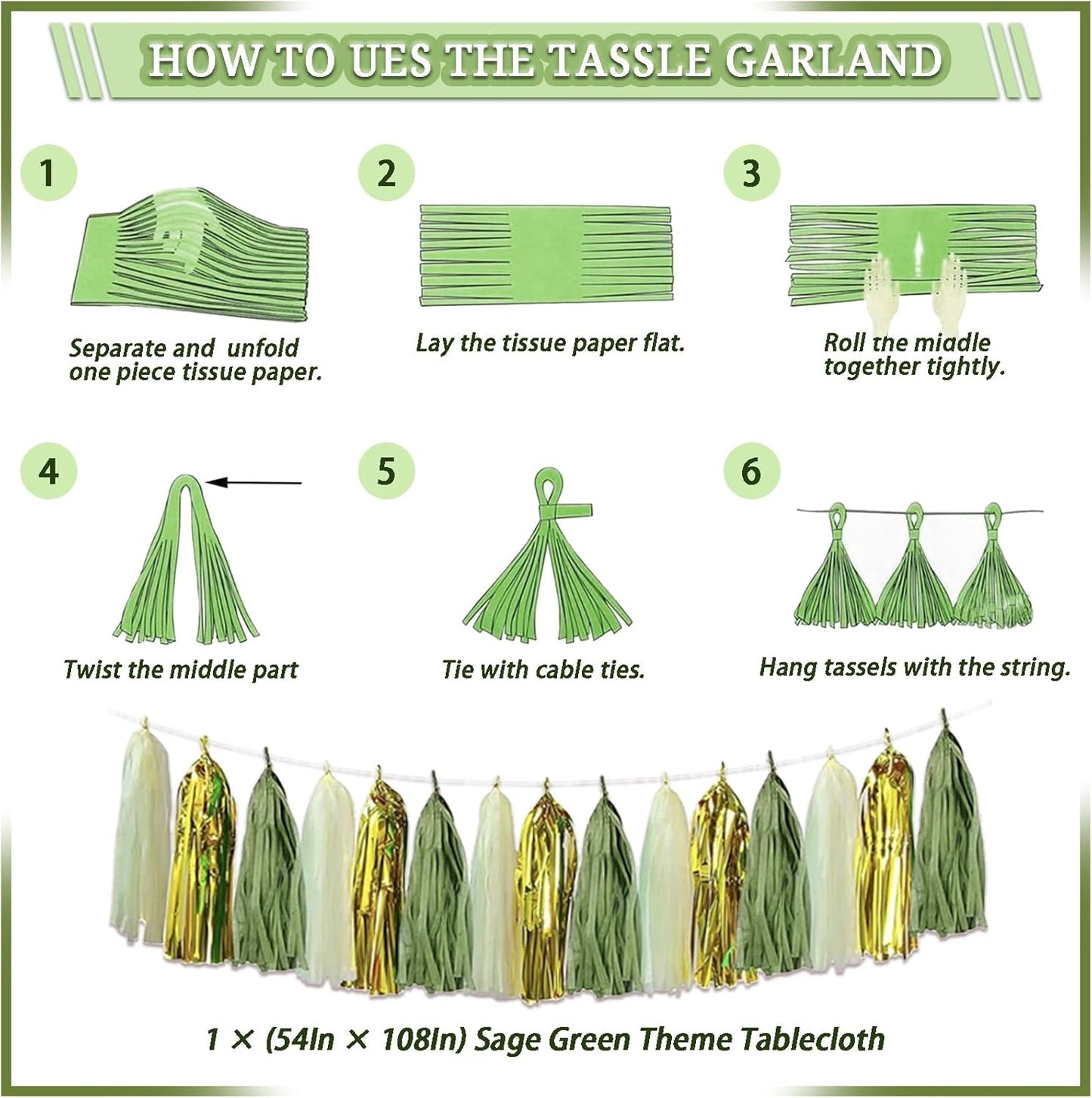 HOW TO UES THE TASSLE GARLAND

1

Separate and unfold one piece tissue paper.

2

Lay the tissue paper flat.

3

Roll the miadle together tightly.

4

Twist the middle part

5

Tie with cable ties.

6

Hang tassels with the string.

1 × (54In × 108In) Sage Green Theme Tablecloth