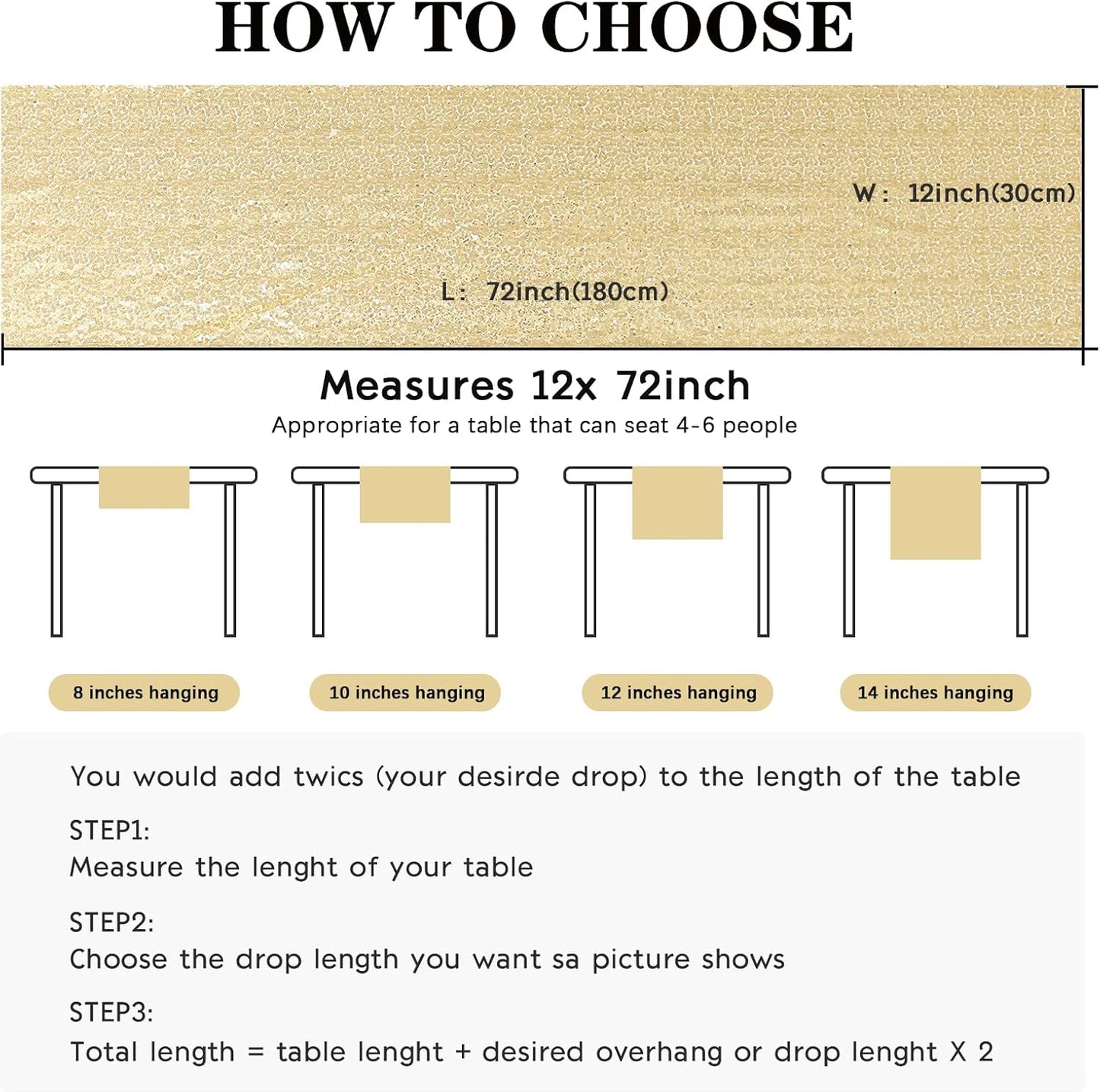 HOW TO CHOOSE

W: 12inch(30cm)

L: 72inch(180cm)

Measures 12x 72inch

Appropriate for a table that can seat 4-6 people

8 inches hanging

10 inches hanging

12 inches hanging

14 inches hanging

You would add twics (your desirde drop) to the length of the table

STEP1:
Measure the lenght of your table

STEP2:
Choose the drop length you want sa picture shows

STEP3:
Total length = table lenght + desired overhang or drop lenght X 2