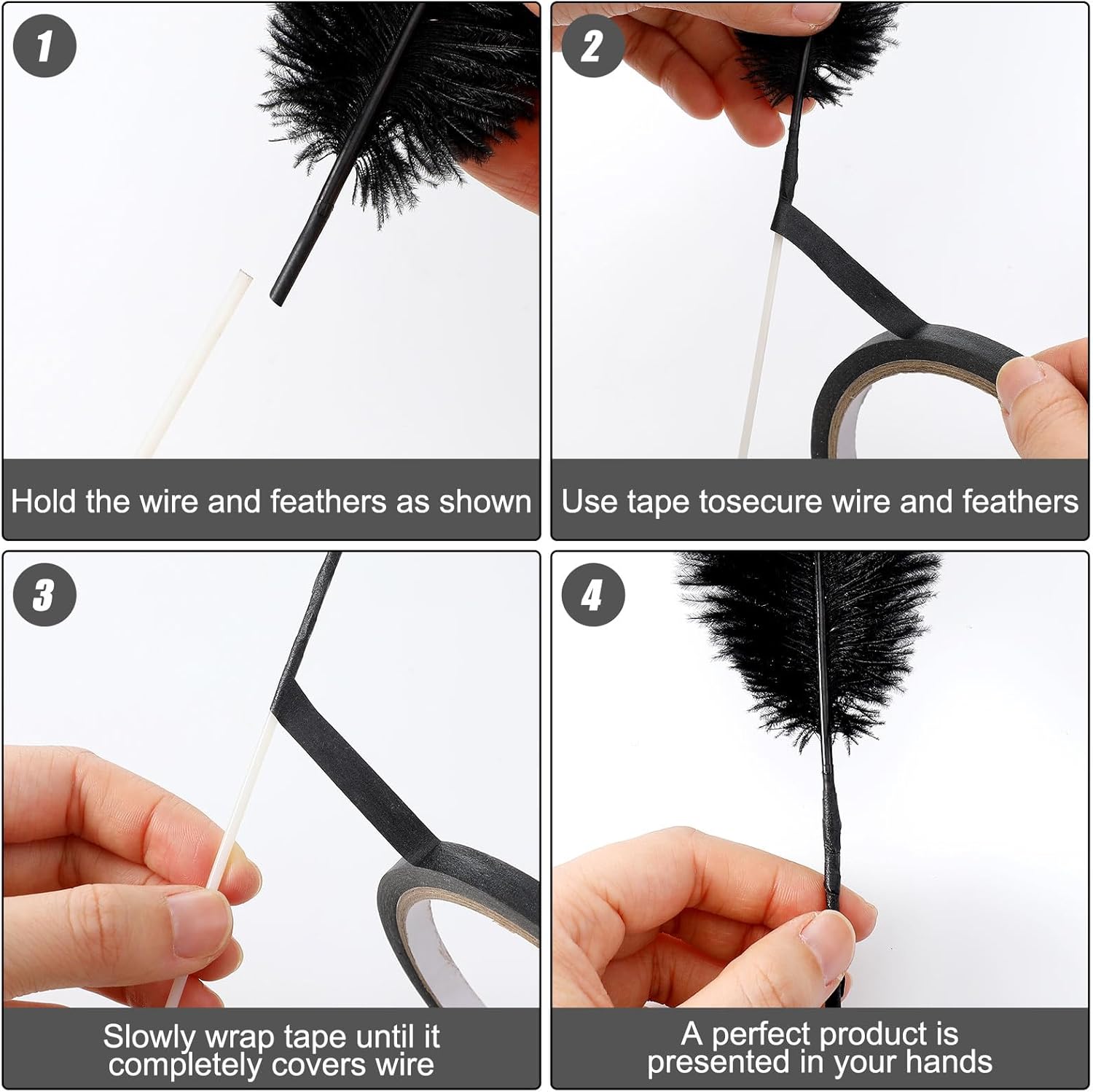 1

Hold the wire and feathers as shown

2

Use tape tosecure wire and feathers

3

Slowly wrap tape until it completely covers wire

4

A perfect product is presented in your hands