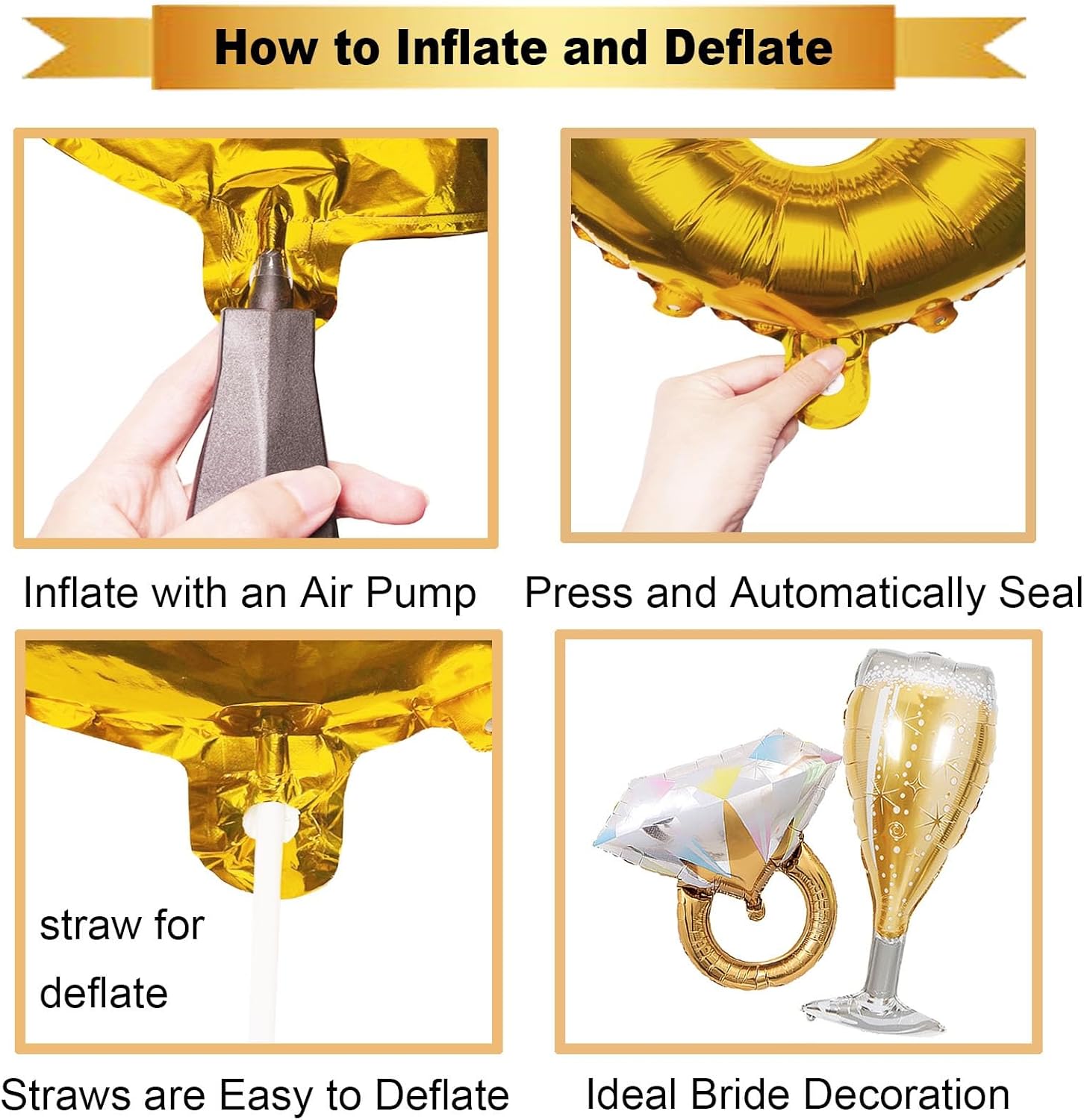 How to Inflate and Deflate

Inflate with an Air Pump

Press and Automatically Seal

straw for deflate

Straws are Easy to Deflate

Ideal Bride Decoration