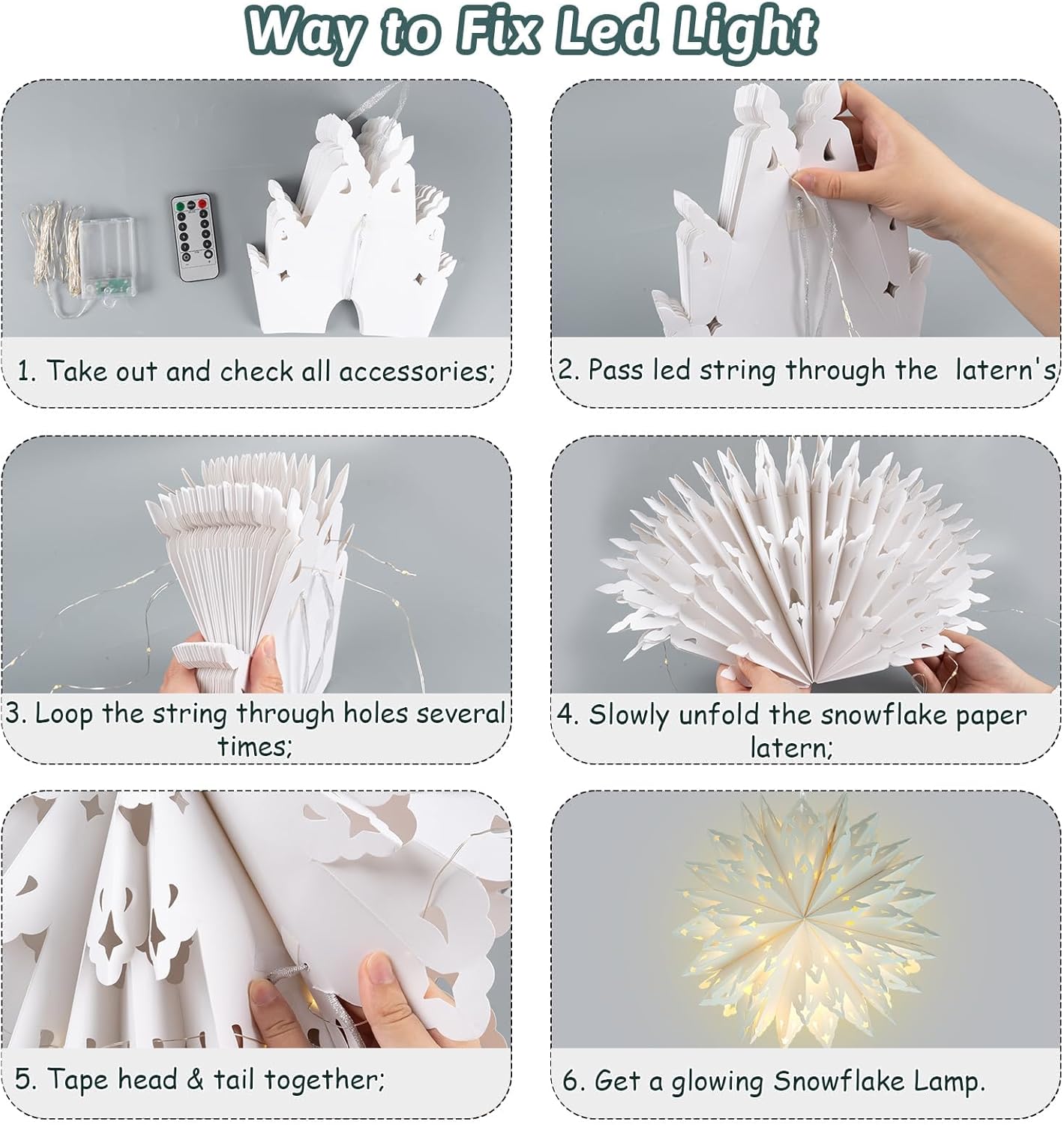 Way to Fix Led Light

1. Take out and check all accessories;

2. Pass led string through the latern's

3. Loop the string through holes several times;

4. Slowly unfold the snowflake paper latern;

5. Tape head & tail together;

6. Get a glowing Snowflake Lamp.